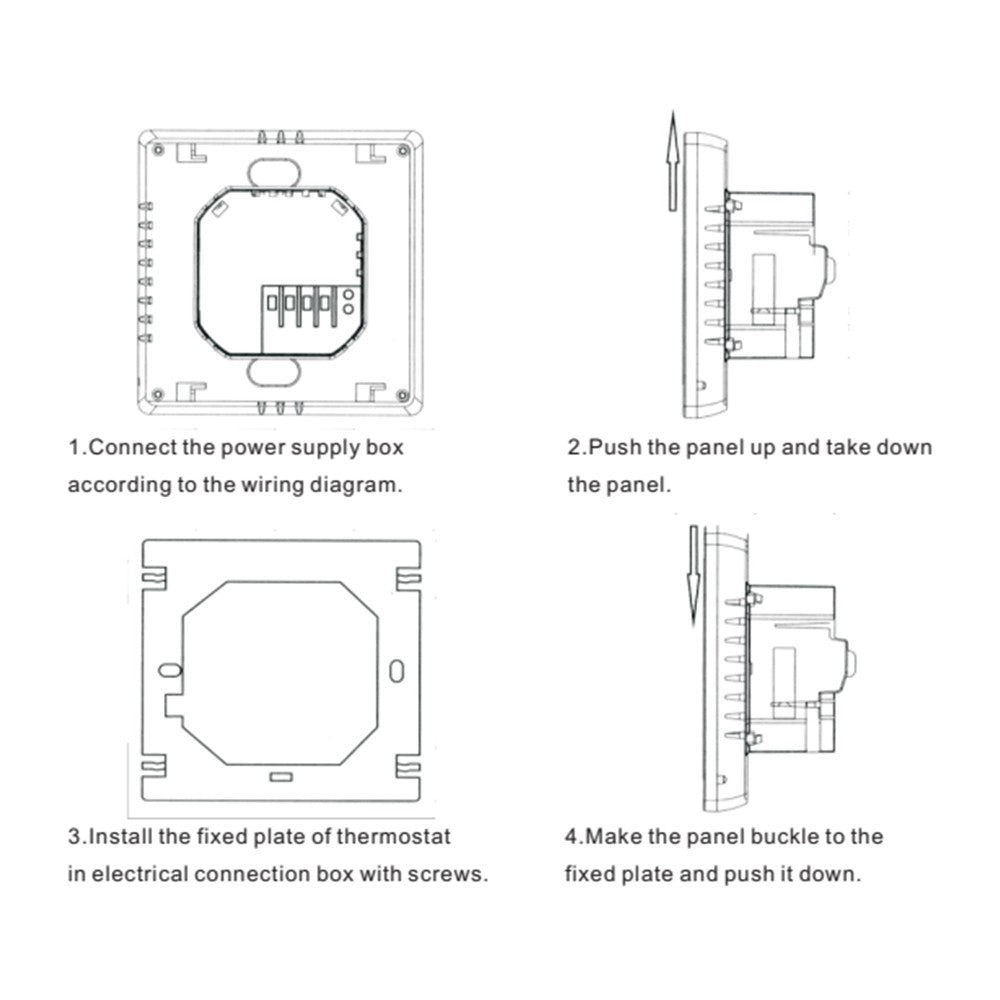 1.Connect the power supply box according to the wiring diagram.

2.Push the panel up and take down the panel.

3.Install the fixed plate of thermostat in electrical connection box with screws.

4.Make the panel buckle to the fixed plate and push it down.