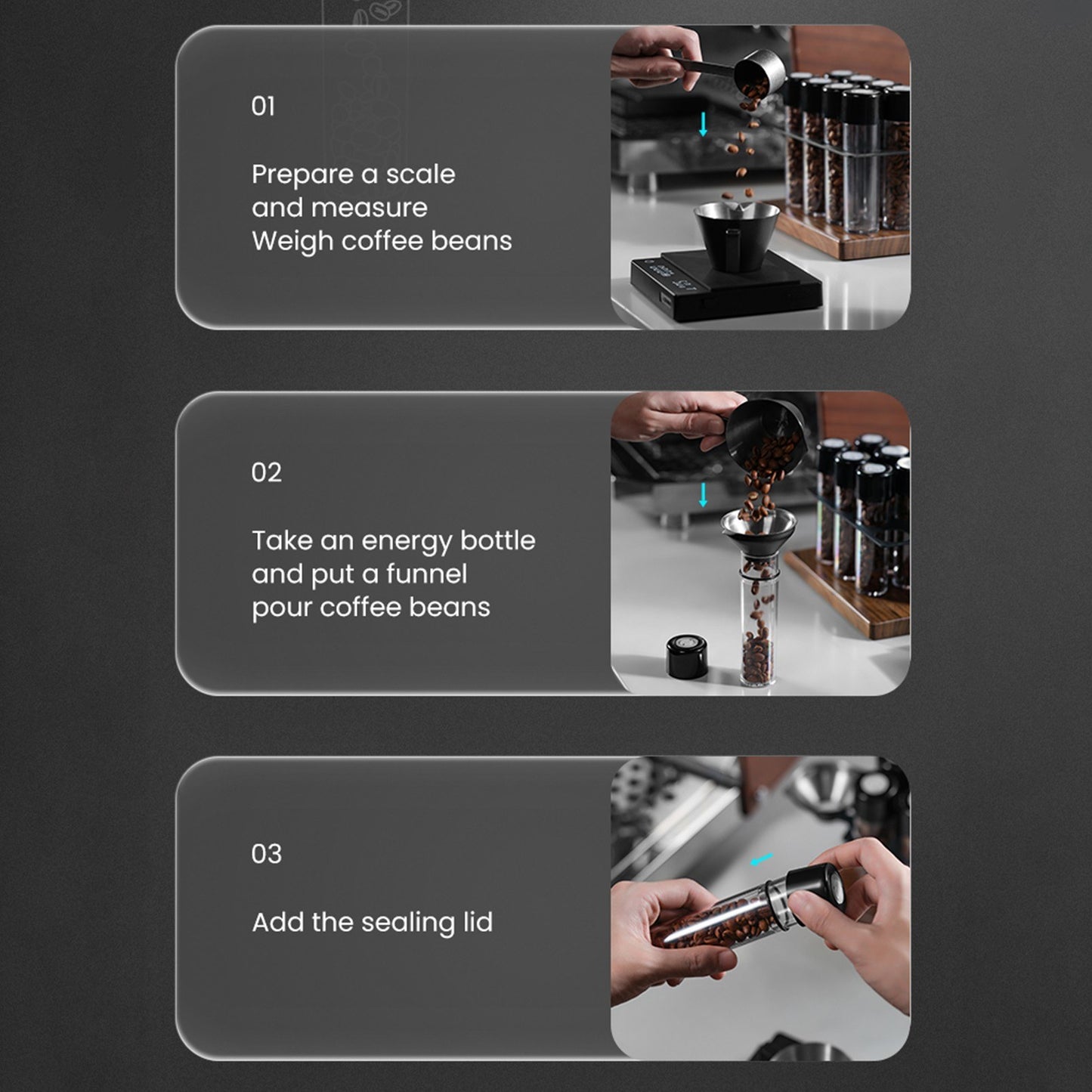 01

Prepare a scale
and measure
Weigh coffee beans

02

Take an energy bottle
and put a funnel
pour coffee beans

03

Add the sealing lid