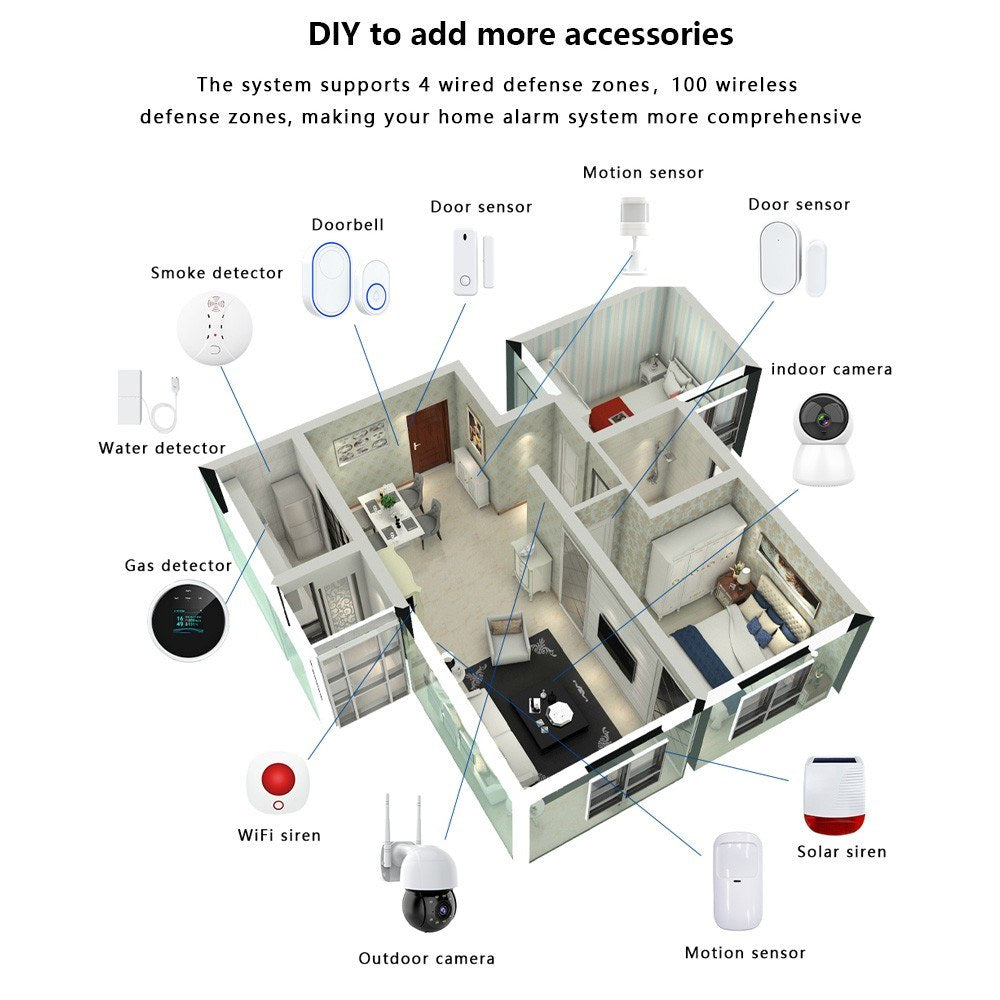 DIY to add more accessories

The system supports 4 wired defense zones, 100 wireless defense zones, making your home alarm system more comprehensive

Motion sensor

Door sensor

Door sensor

Doorbell

Smoke detector

indoor camera

Water detector

Gas detector

WiFi siren

Solar siren

Outdoor camera

Motion sensor