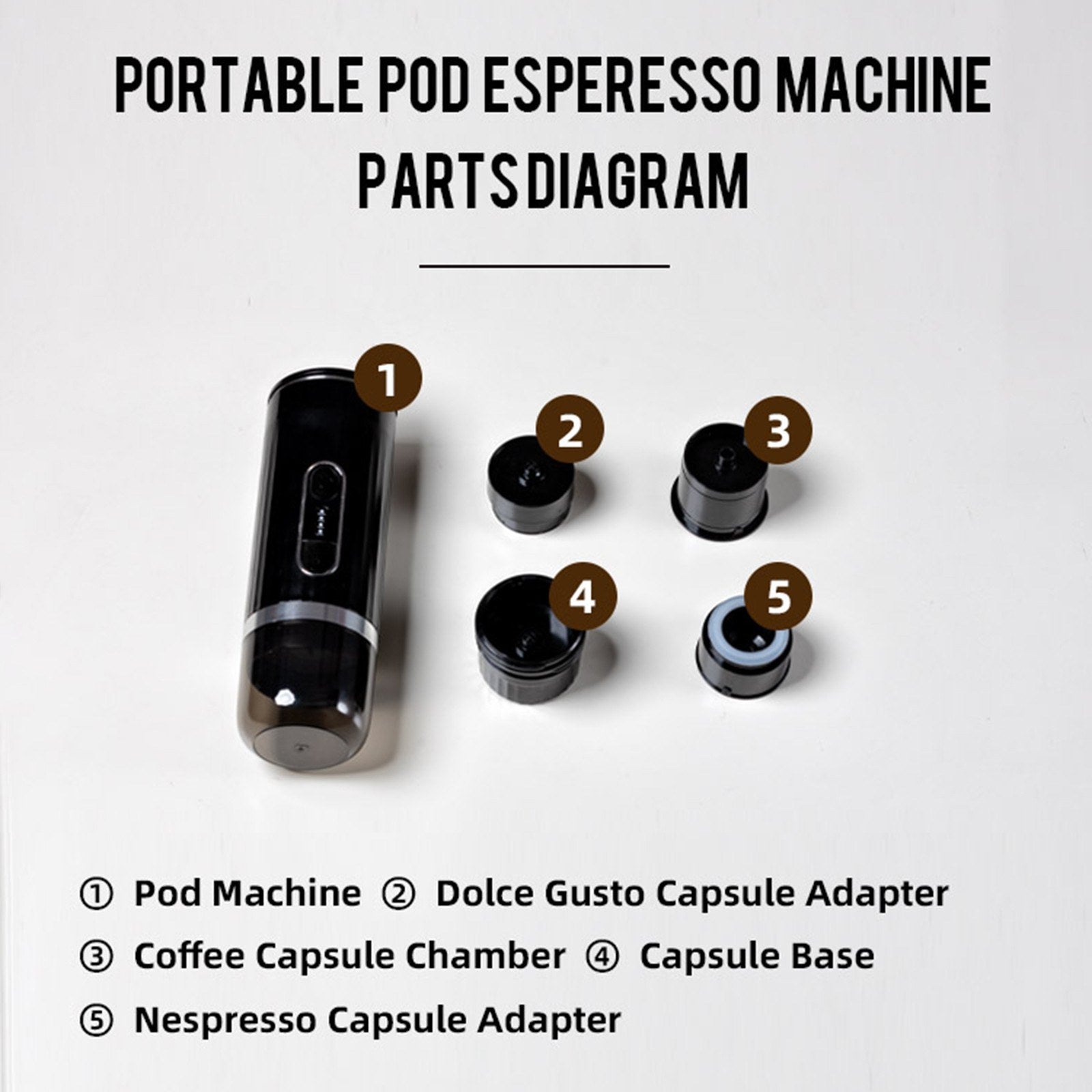 PORTABLE POD ESPERESSO MACHINE
PARTS DIAGRAM

1

2

3

4

5

① Pod Machine ② Dolce Gusto Capsule Adapter
③ Coffee Capsule Chamber ④ Capsule Base
⑤ Nespresso Capsule Adapter