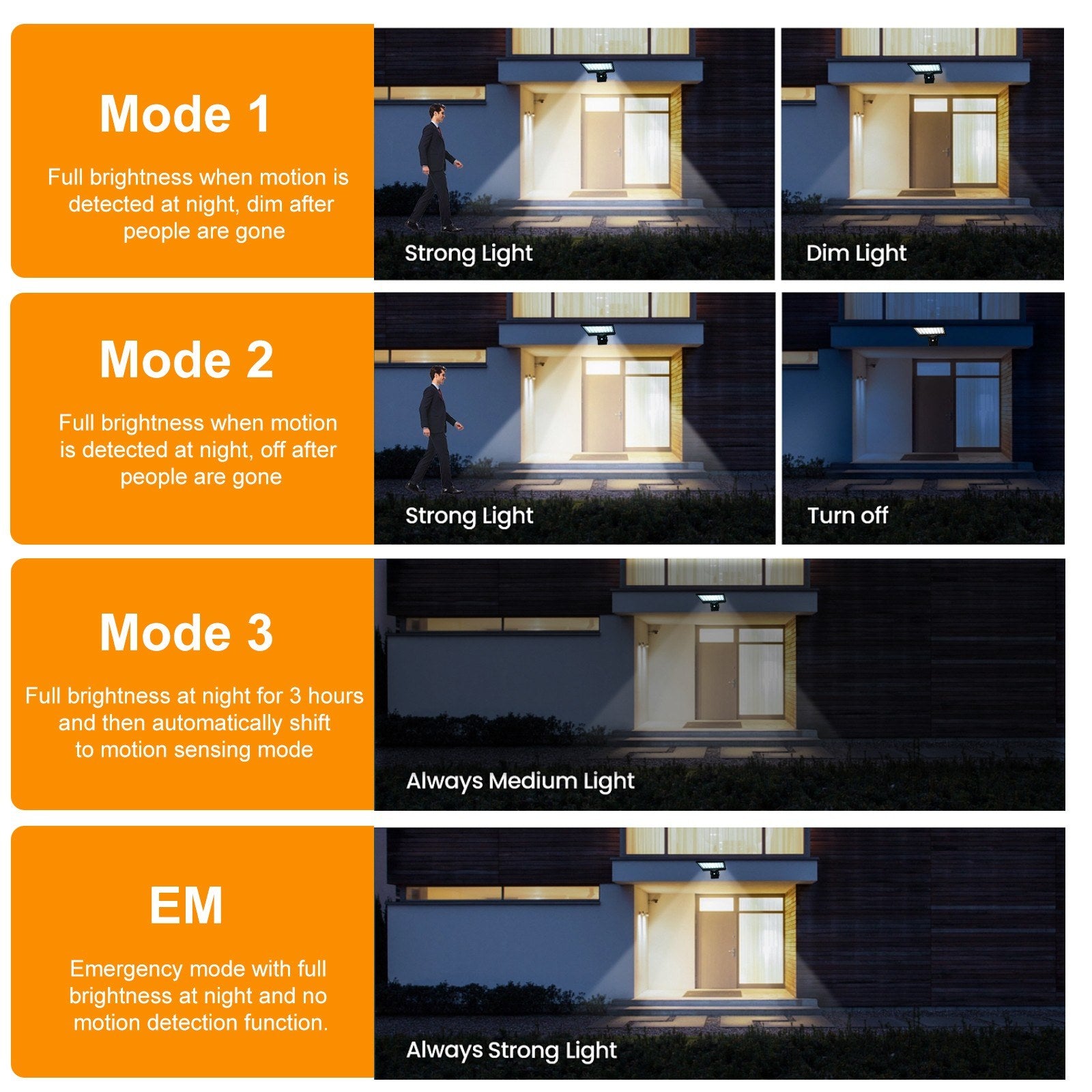 Mode 1

Full brightness when motion is detected at night, dim after people are gone

Strong Light

Dim Light

Mode 2

Full brightness when motion is detected at night, off after people are gone

Strong Light

Turn off

Mode 3

Full brightness at night for 3 hours and then automatically shift to motion sensing mode

Always Medium Light

EM

Emergency mode with full brightness at night and no motion detection function.

Always Strong Light