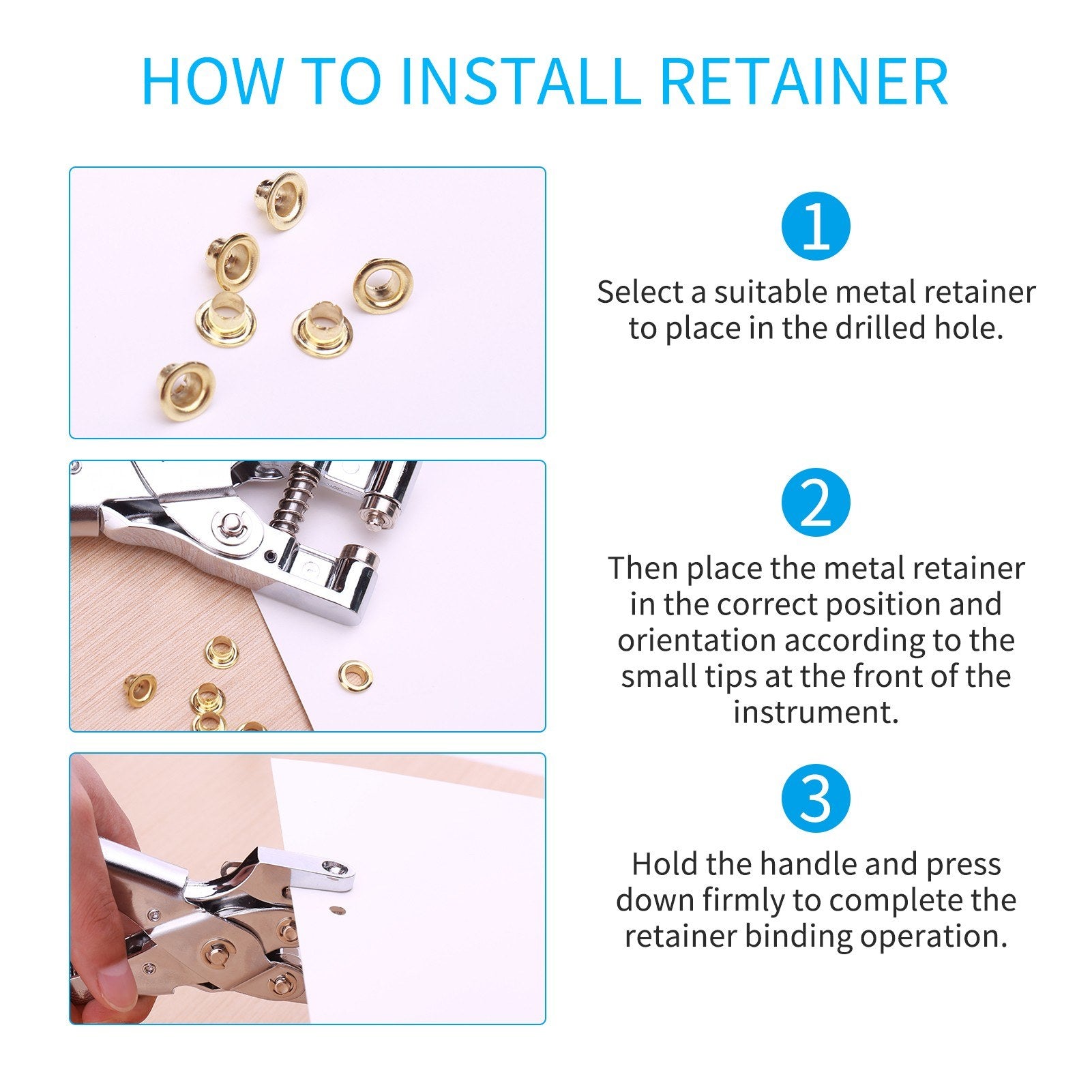 HOW TO INSTALL RETAINER

1

Select a suitable metal retainer to place in the drilled hole.

2

Then place the metal retainer in the correct position and orientation according to the small tips at the front of the instrument.

3

Hold the handle and press down firmly to complete the retainer binding operation.