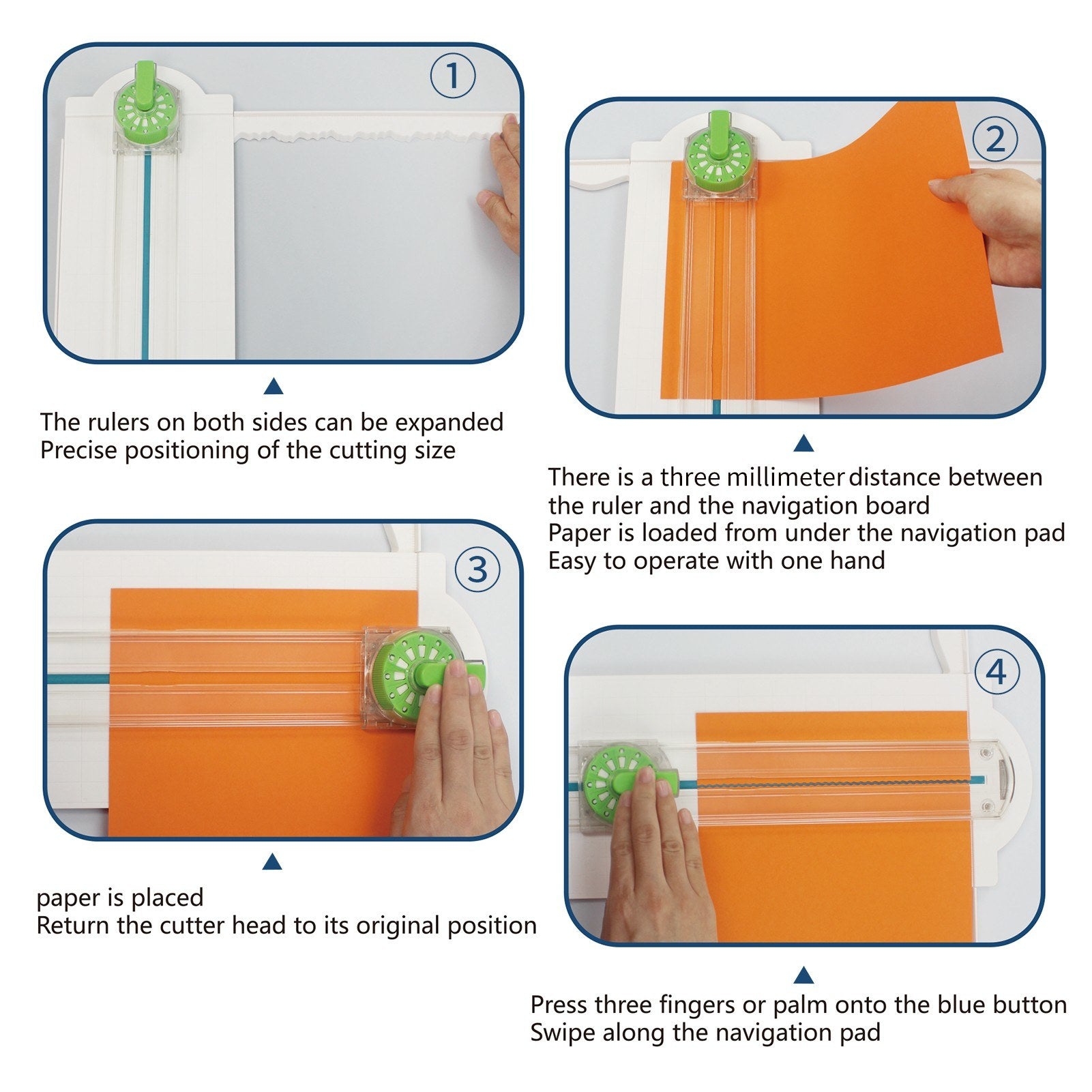 ①

The rulers on both sides can be expanded
Precise positioning of the cutting size

②

There is a three millimeter distance between the ruler and the navigation board
Paper is loaded from under the navigation pad
Easy to operate with one hand

③

paper is placed
Return the cutter head to its original position

④

Press three fingers or palm onto the blue button
Swipe along the navigation pad