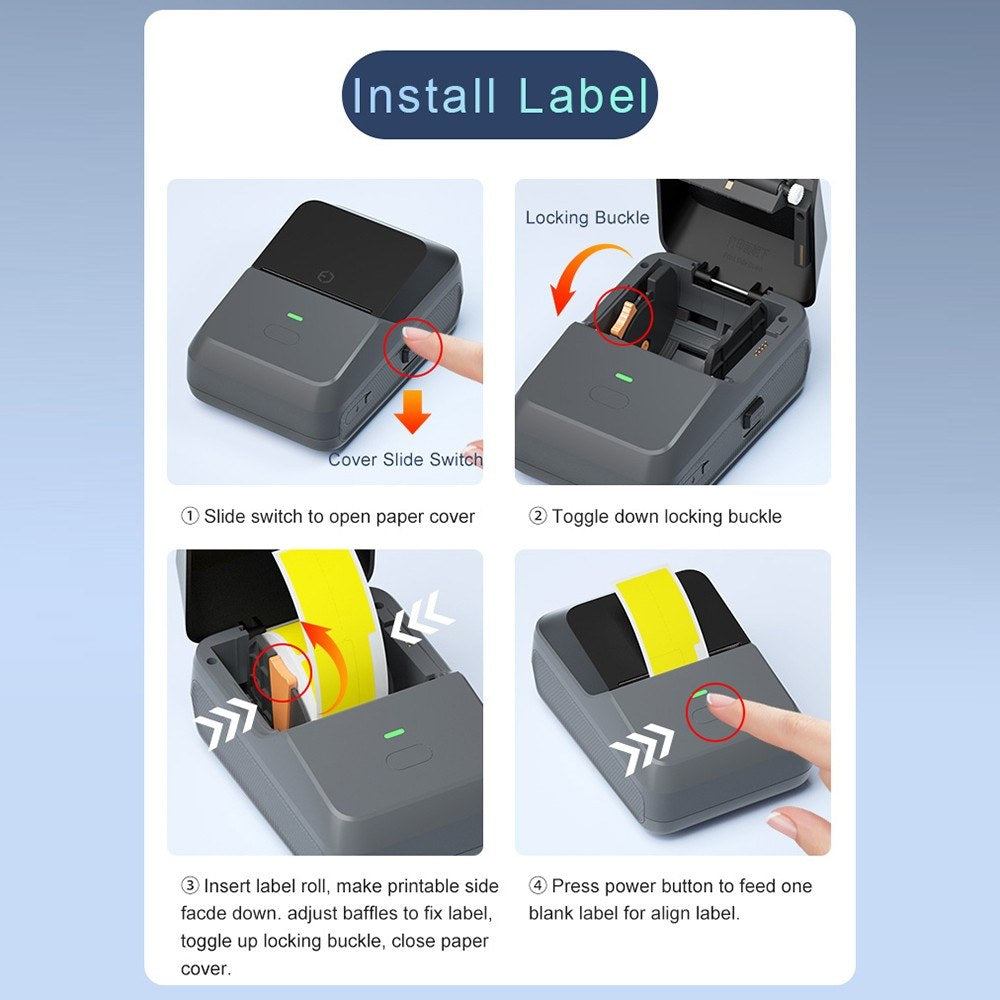 Install Label

Cover Slide Switch

① Slide switch to open paper cover

Locking Buckle

② Toggle down locking buckle

③ Insert label roll, make printable side facde down. adjust baffles to fix label, toggle up locking buckle, close paper cover.

④ Press power button to feed one blank label for align label.