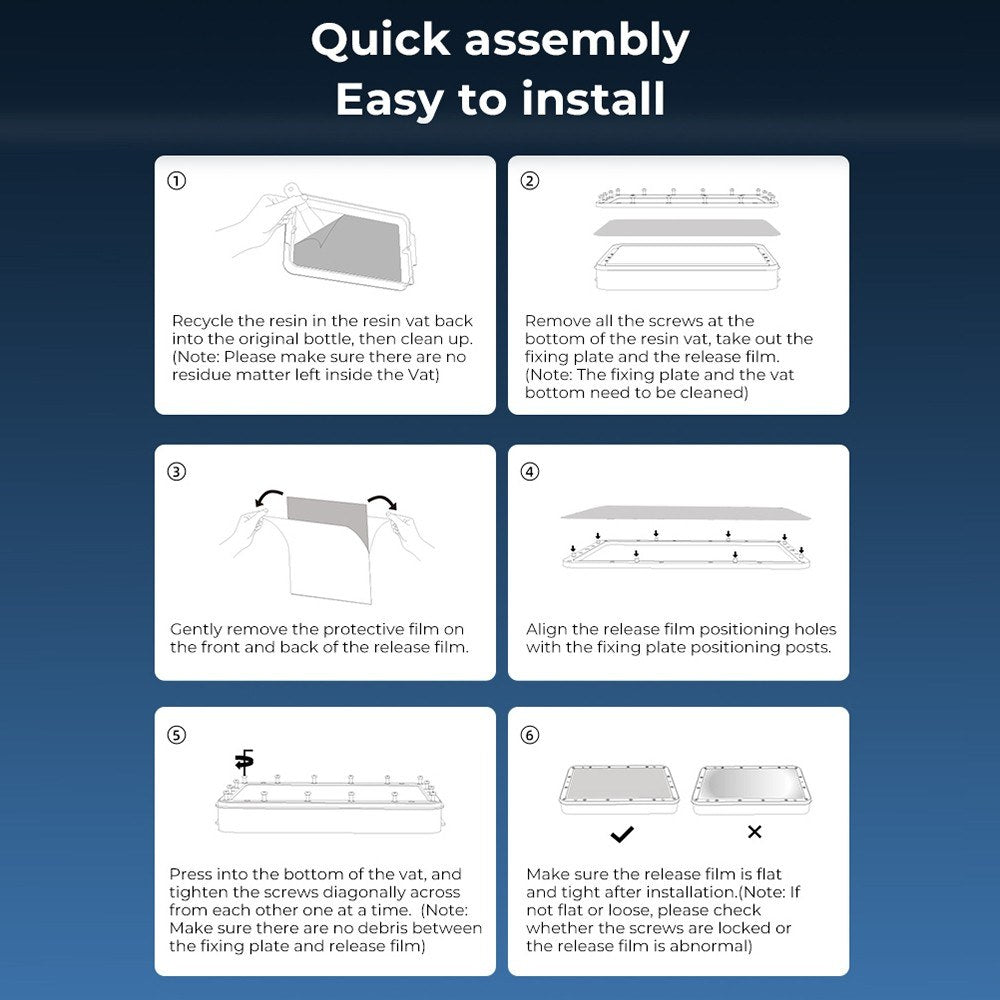 Quick assembly
Easy to install

①

Recycle the resin in the resin vat back into the original bottle, then clean up. (Note: Please make sure there are no residue matter left inside the Vat)

②

Remove all the screws at the bottom of the resin vat, take out the fixing plate and the release film. (Note: The fixing plate and the vat bottom need to be cleaned)

③

Gently remove the protective film on the front and back of the release film.

④

Align the release film positioning holes with the fixing plate positioning posts.

⑤

Press into the bottom of the vat, and tighten the screws diagonally across from each other one at a time. (Note: Make sure there are no debris between the fixing plate and release film)

⑥

✓ ×

Make sure the release film is flat and tight after installation.(Note: If not flat or loose, please check whether the screws are locked or the release film is abnormal)