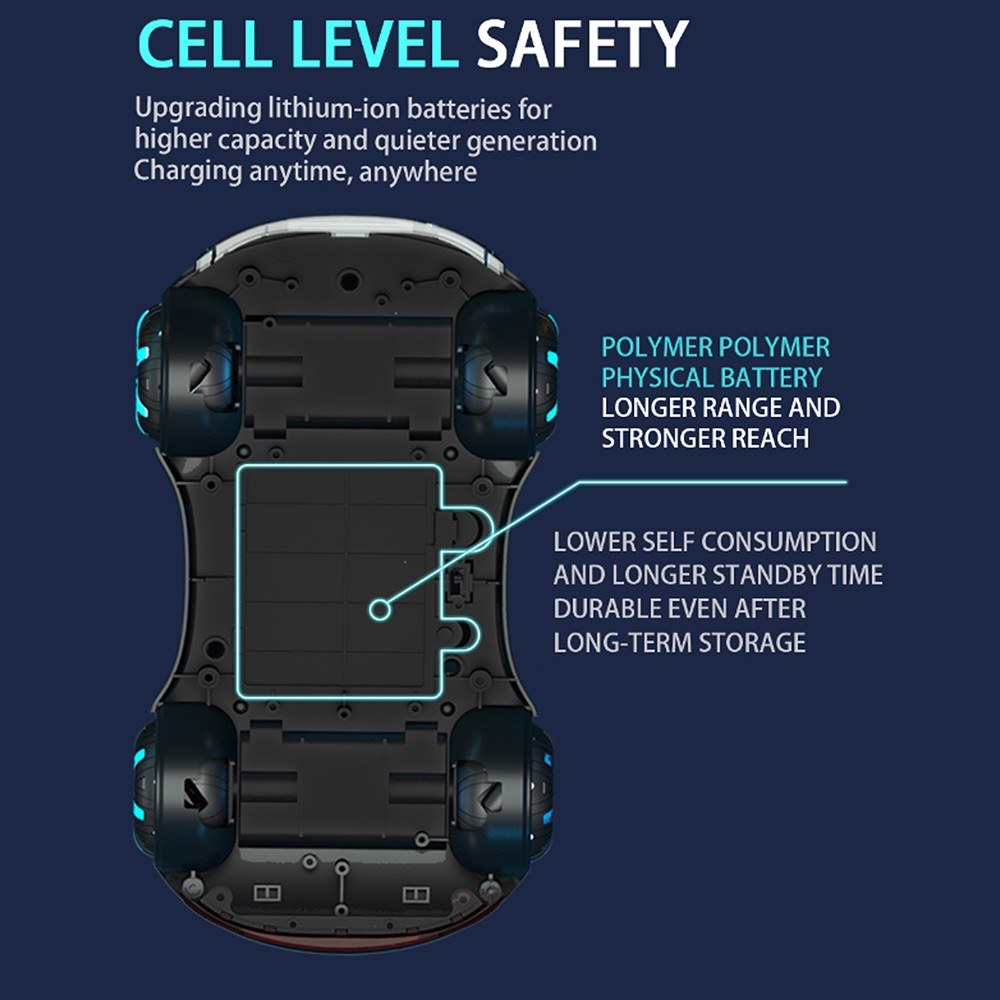 CELL LEVEL SAFETY

Upgrading lithium-ion batteries for higher capacity and quieter generation
Charging anytime, anywhere

POLYMER POLYMER PHYSICAL BATTERY
LONGER RANGE AND STRONGER REACH

LOWER SELF CONSUMPTION AND LONGER STANDBY TIME
DURABLE EVEN AFTER LONG-TERM STORAGE