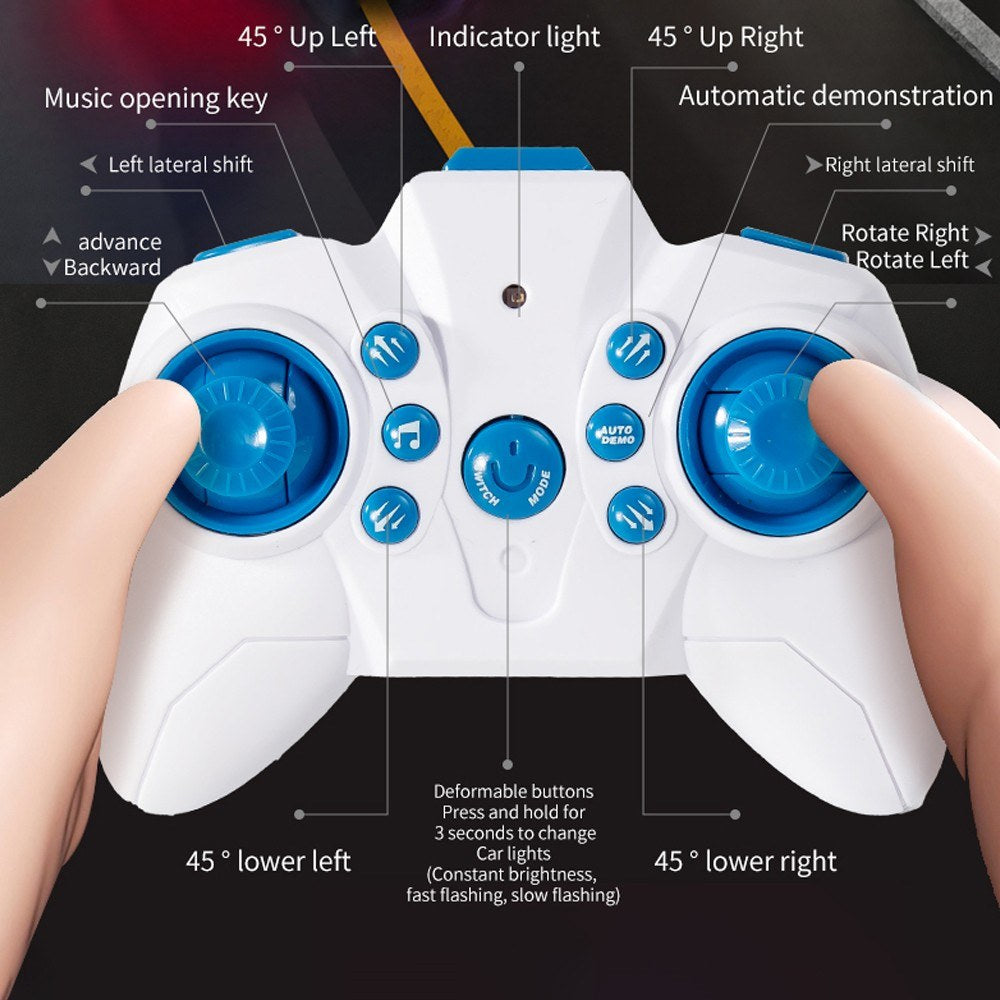 45 ° Up Left
Indicator light
45 ° Up Right
Music opening key
Automatic demonstration
Left lateral shift
Right lateral shift
advance
Backward
Rotate Right
Rotate Left

AUTO DEMO
WITCH MODE

Deformable buttons
Press and hold for
3 seconds to change
Car lights
(Constant brightness,
fast flashing, slow flashing)

45 ° lower left
45 ° lower right