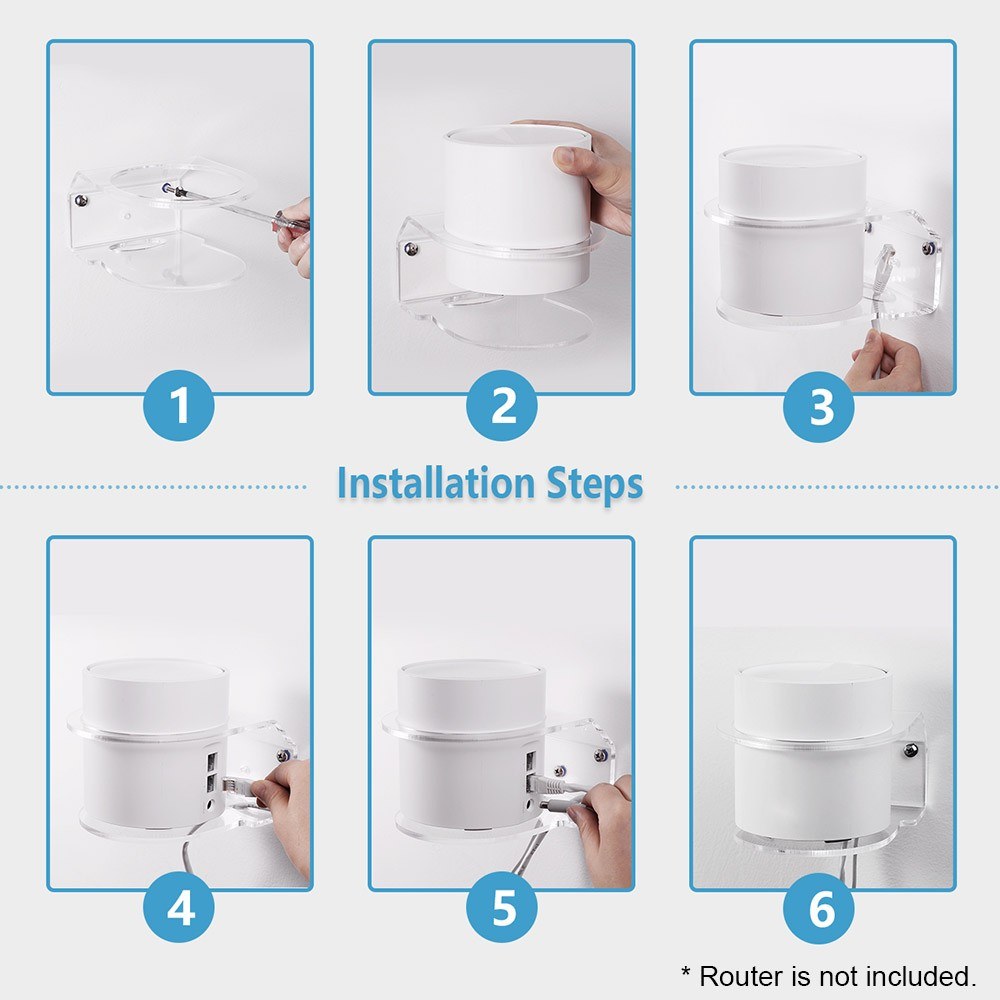 1

2

3

Installation Steps

4

5

6

* Router is not included.