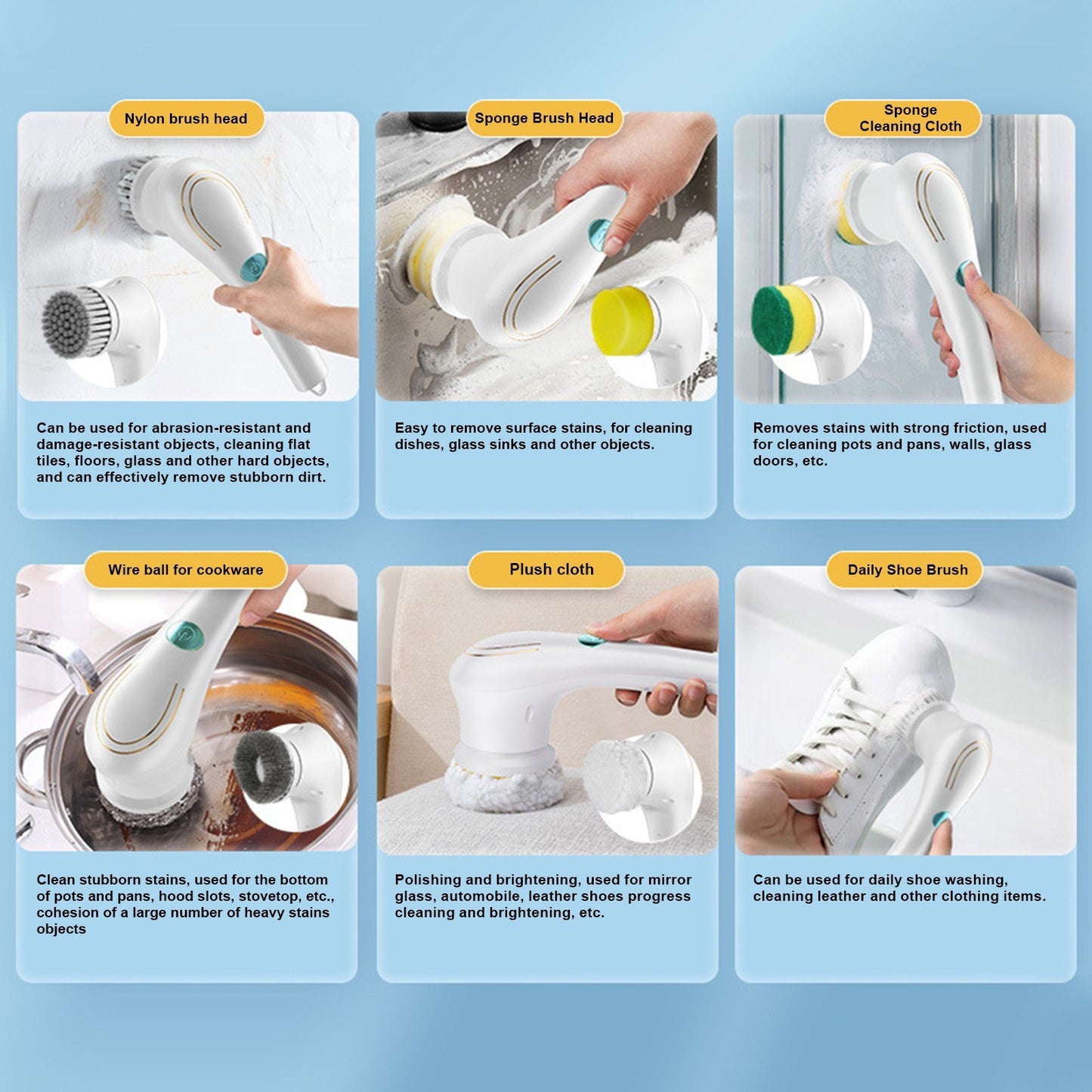 Nylon brush head

Can be used for abrasion-resistant and damage-resistant objects, cleaning flat tiles, floors, glass and other hard objects, and can effectively remove stubborn dirt.

Sponge Brush Head

Easy to remove surface stains, for cleaning dishes, glass sinks and other objects.

Sponge Cleaning Cloth

Removes stains with strong friction, used for cleaning pots and pans, walls, glass doors, etc.

Wire ball for cookware

Clean stubborn stains, used for the bottom of pots and pans, hood slots, stovetop, etc., cohesion of a large number of heavy stains objects

Plush cloth

Polishing and brightening, used for mirror glass, automobile, leather shoes progress cleaning and brightening, etc.

Daily Shoe Brush

Can be used for daily shoe washing, cleaning leather and other clothing items.