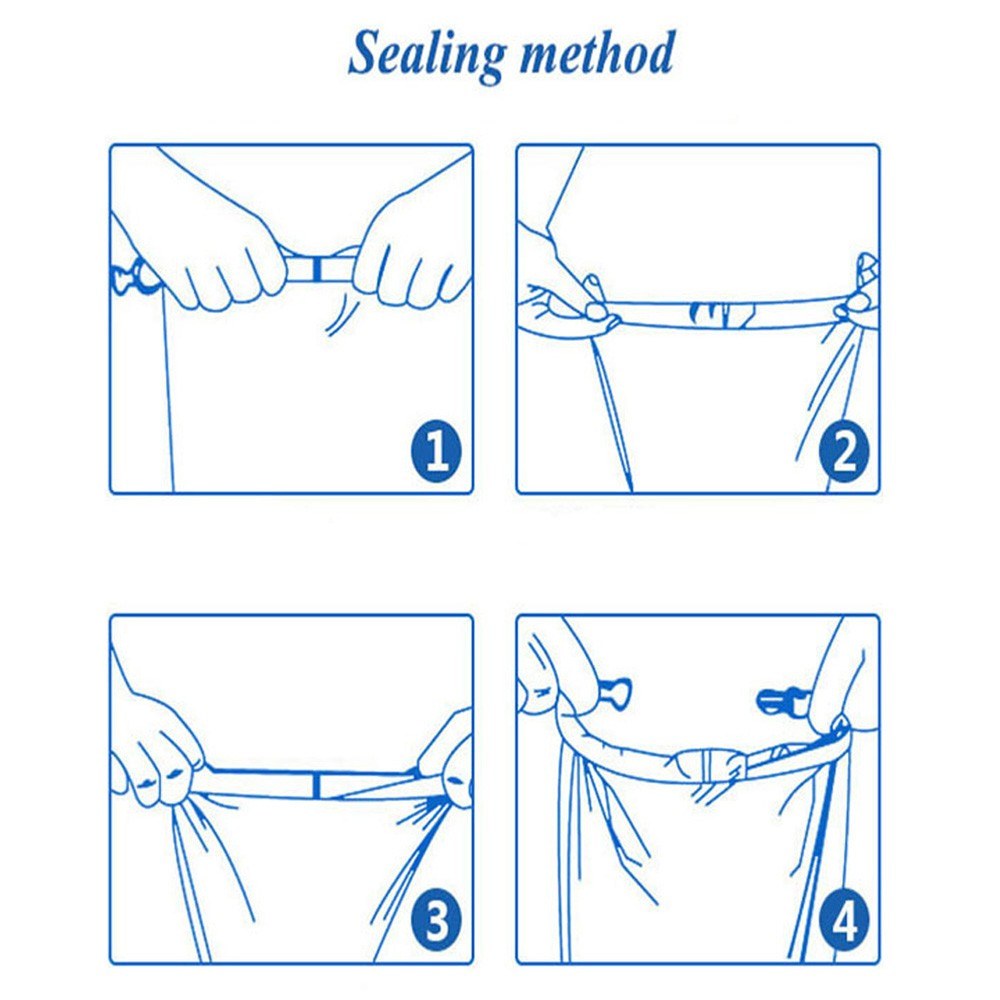 Sealing method

1

2

3

4