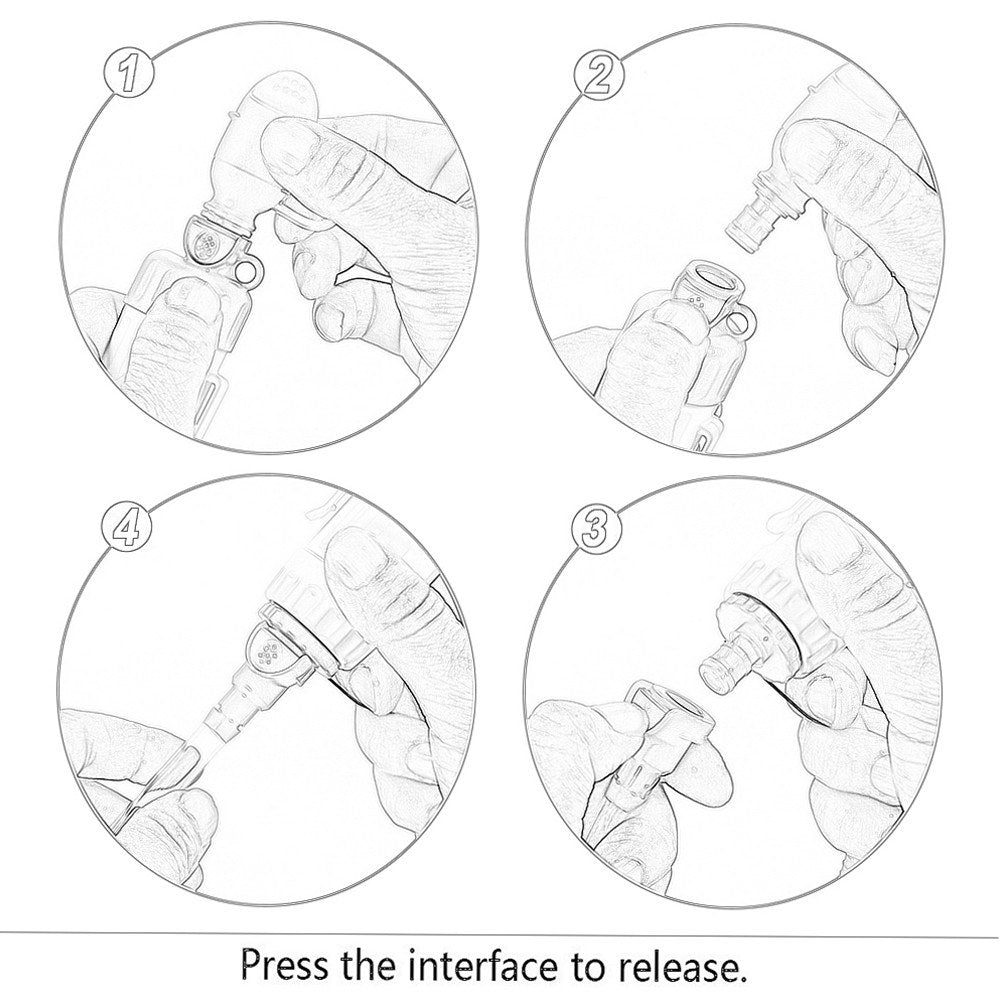 1

2

4

3

Press the interface to release.