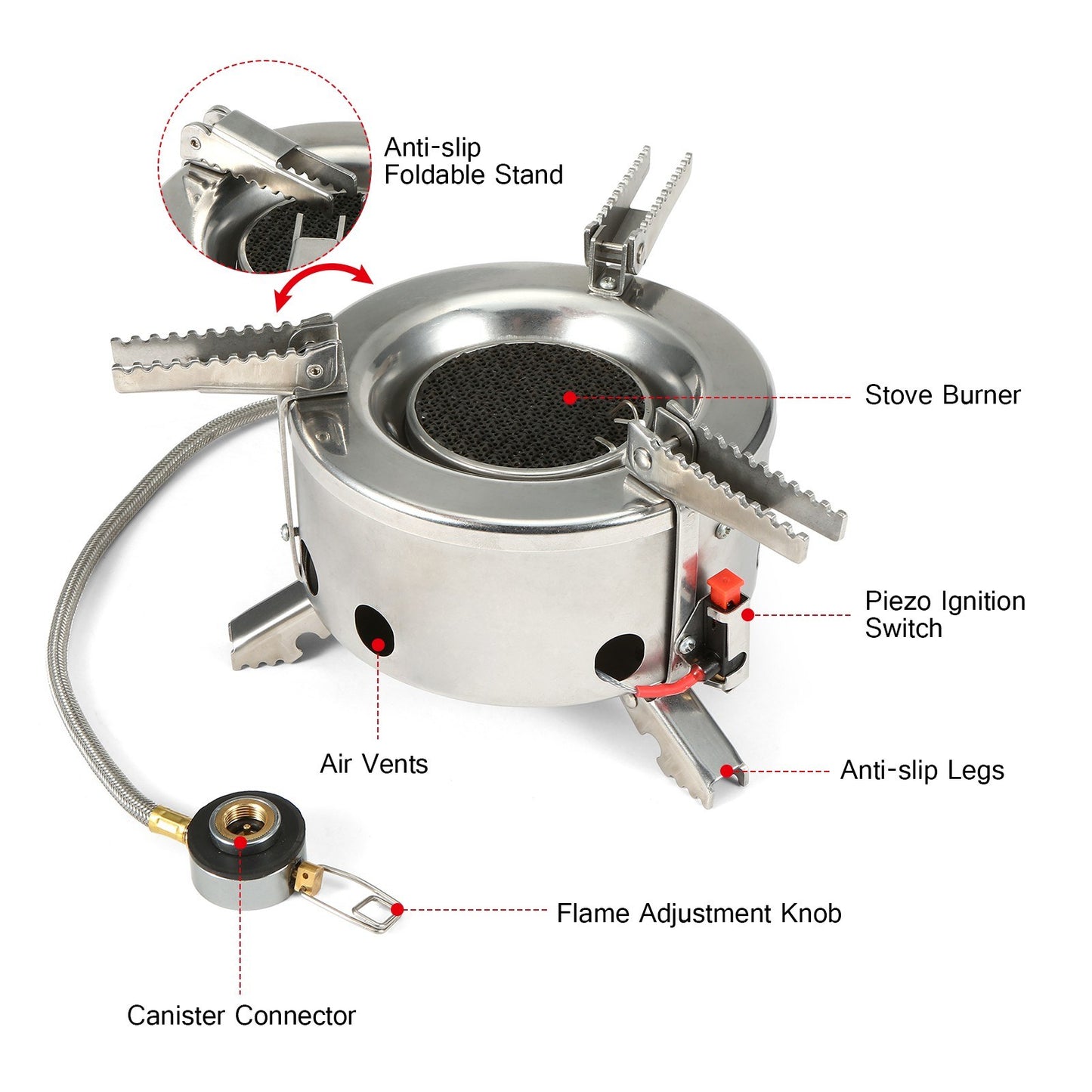 Anti-slip
Foldable Stand

Stove Burner

Piezo Ignition
Switch

Air Vents

Anti-slip Legs

Flame Adjustment Knob

Canister Connector