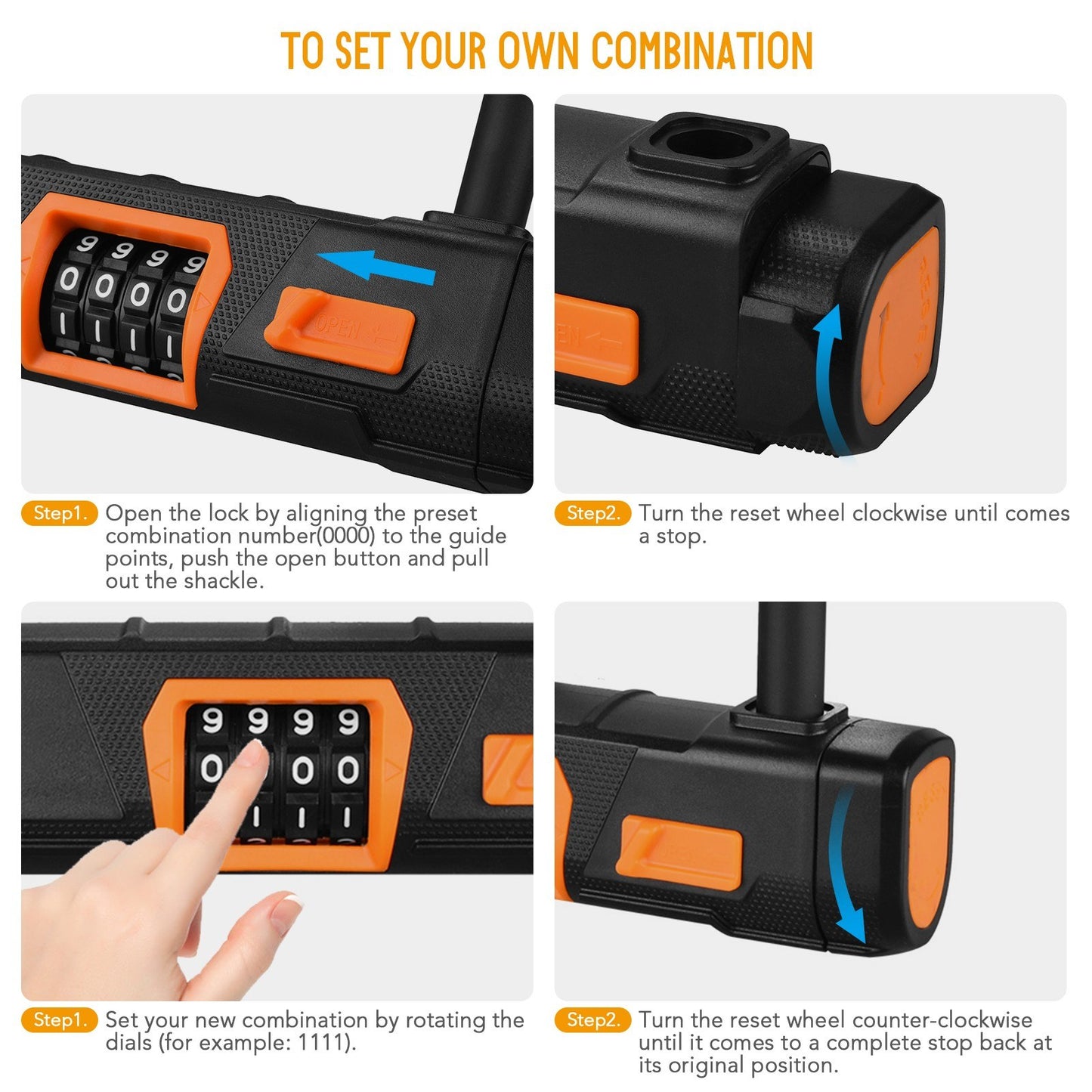 TO SET YOUR OWN COMBINATION

9 9 9 9
0 0 0 0
1 1 1 1

OPEN

RESET

Step1. Open the lock by aligning the preset combination number(0000) to the guide points, push the open button and pull out the shackle.

Step2. Turn the reset wheel clockwise until comes a stop.

9 9 9 9
0 0 0
1 1 1

Step1. Set your new combination by rotating the dials (for example: 1111).

Step2. Turn the reset wheel counter-clockwise until it comes to a complete stop back at its original position.