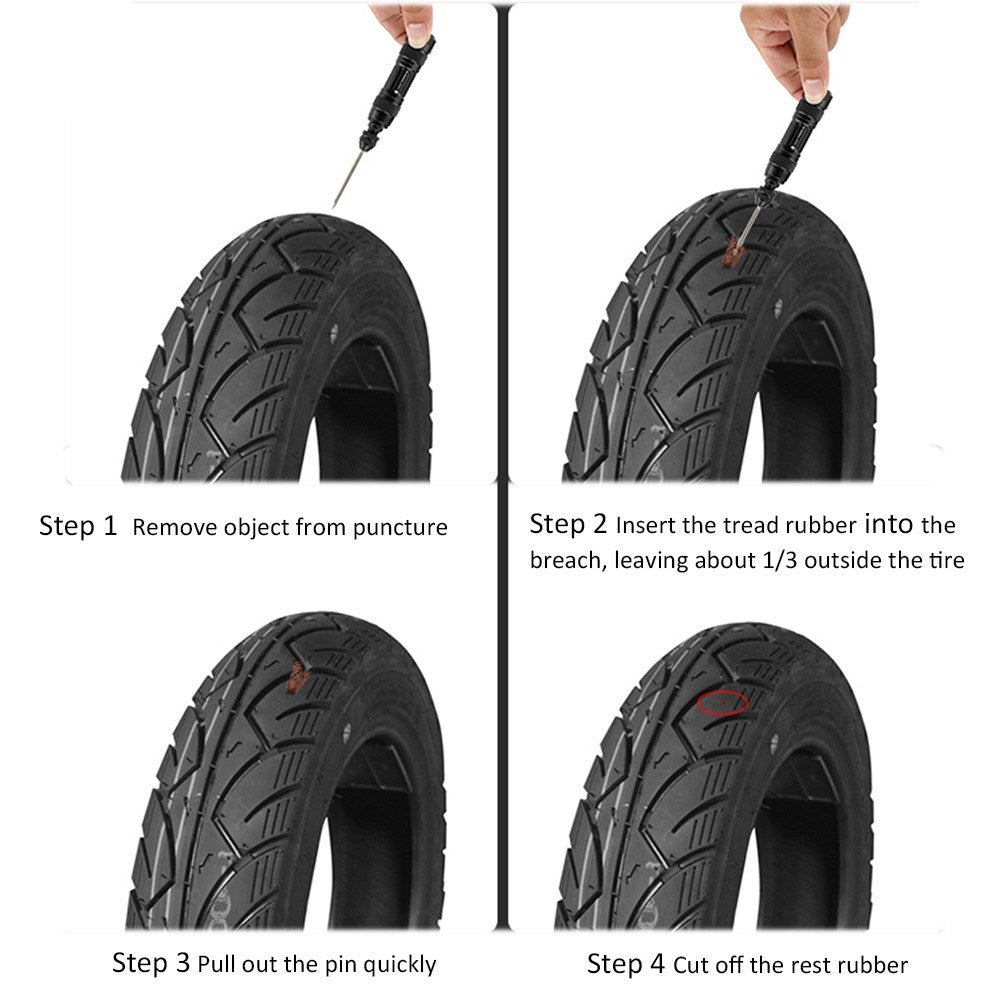 Step 1 Remove object from puncture

Step 2 Insert the tread rubber into the breach, leaving about 1/3 outside the tire

Step 3 Pull out the pin quickly

Step 4 Cut off the rest rubber