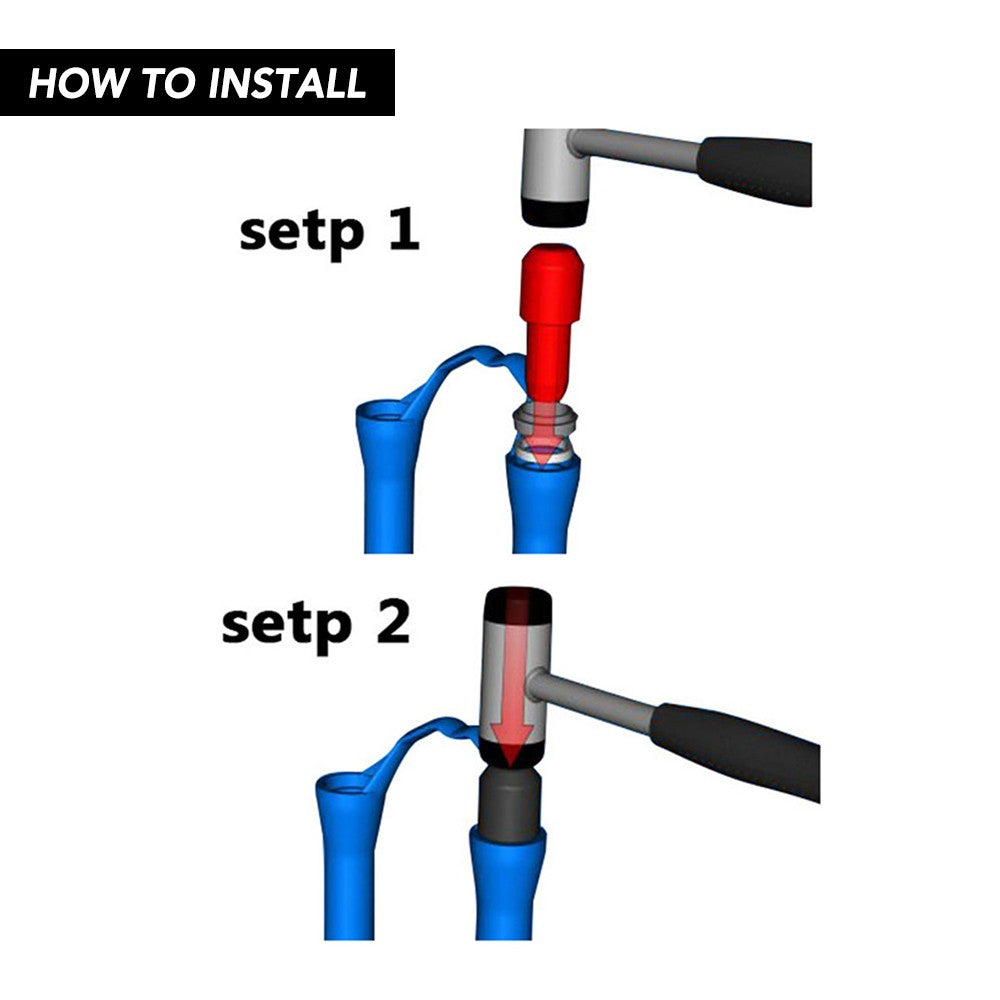 HOW TO INSTALL

setp 1

setp 2