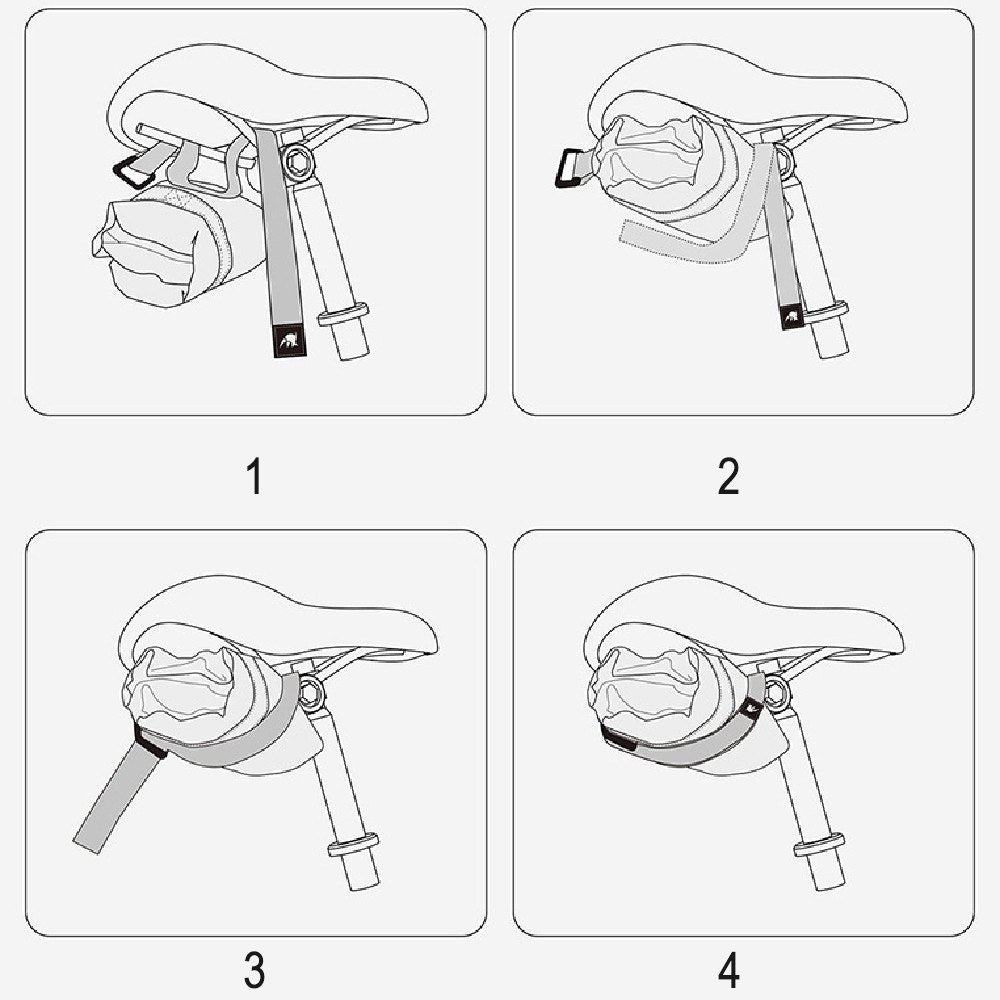 1

2

3

4