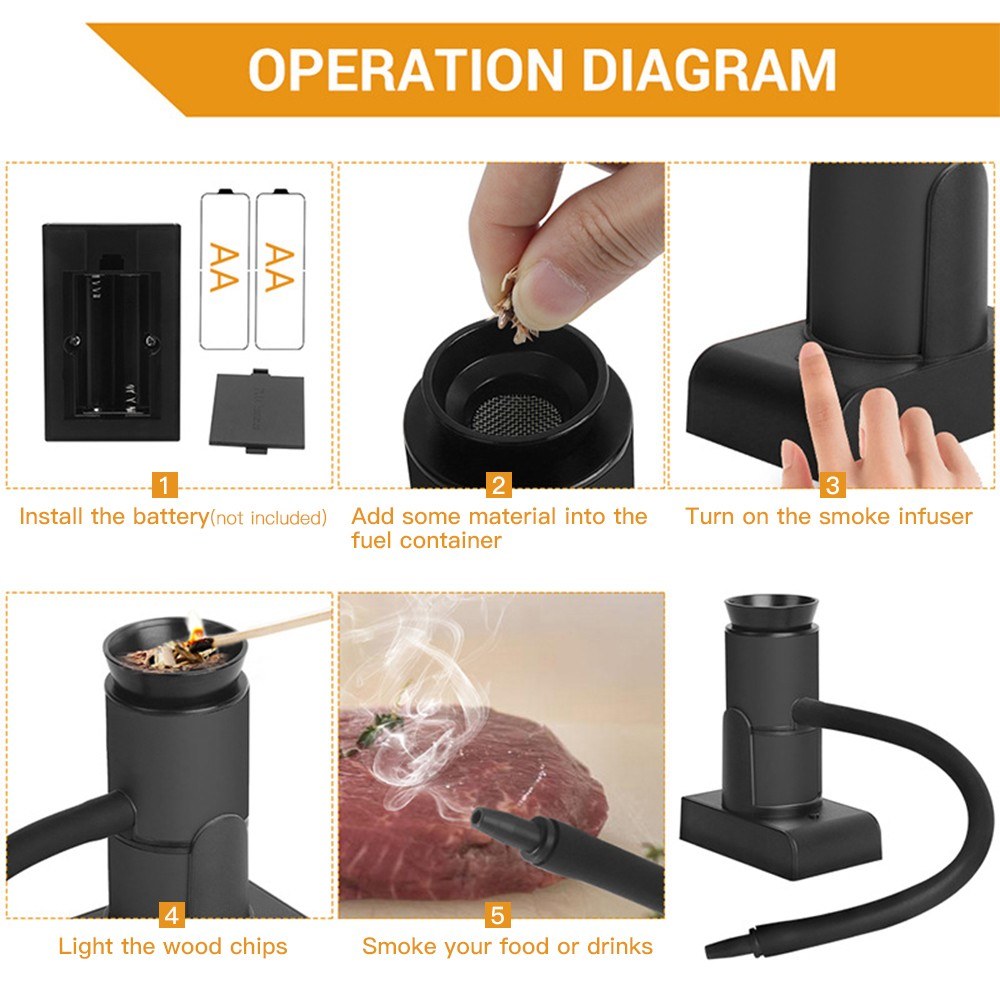 OPERATION DIAGRAM

AA AA

1
Install the battery(not included)

2
Add some material into the fuel container

3
Turn on the smoke infuser

4
Light the wood chips

5
Smoke your food or drinks