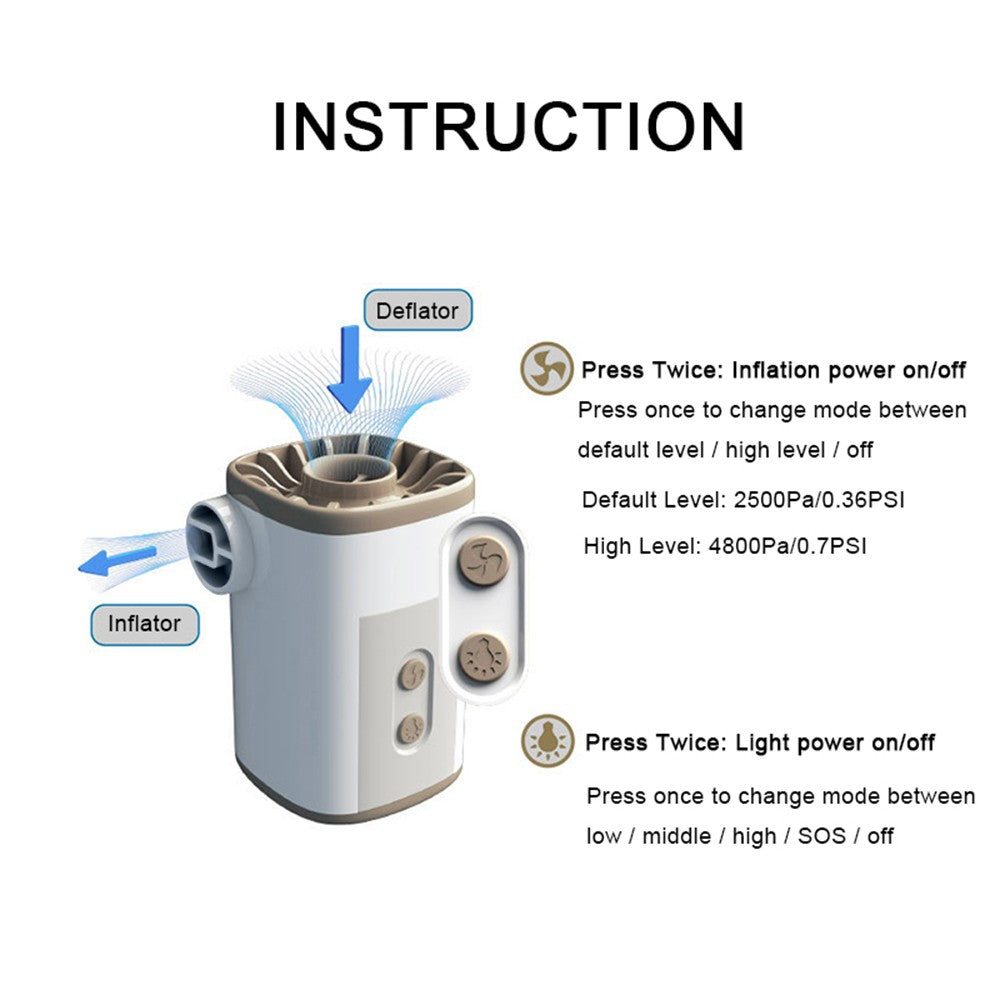 INSTRUCTION

Deflator

Inflator

Press Twice: Inflation power on/off
Press once to change mode between default level / high level / off

Default Level: 2500Pa/0.36PSI

High Level: 4800Pa/0.7PSI

Press Twice: Light power on/off

Press once to change mode between low / middle / high / SOS / off