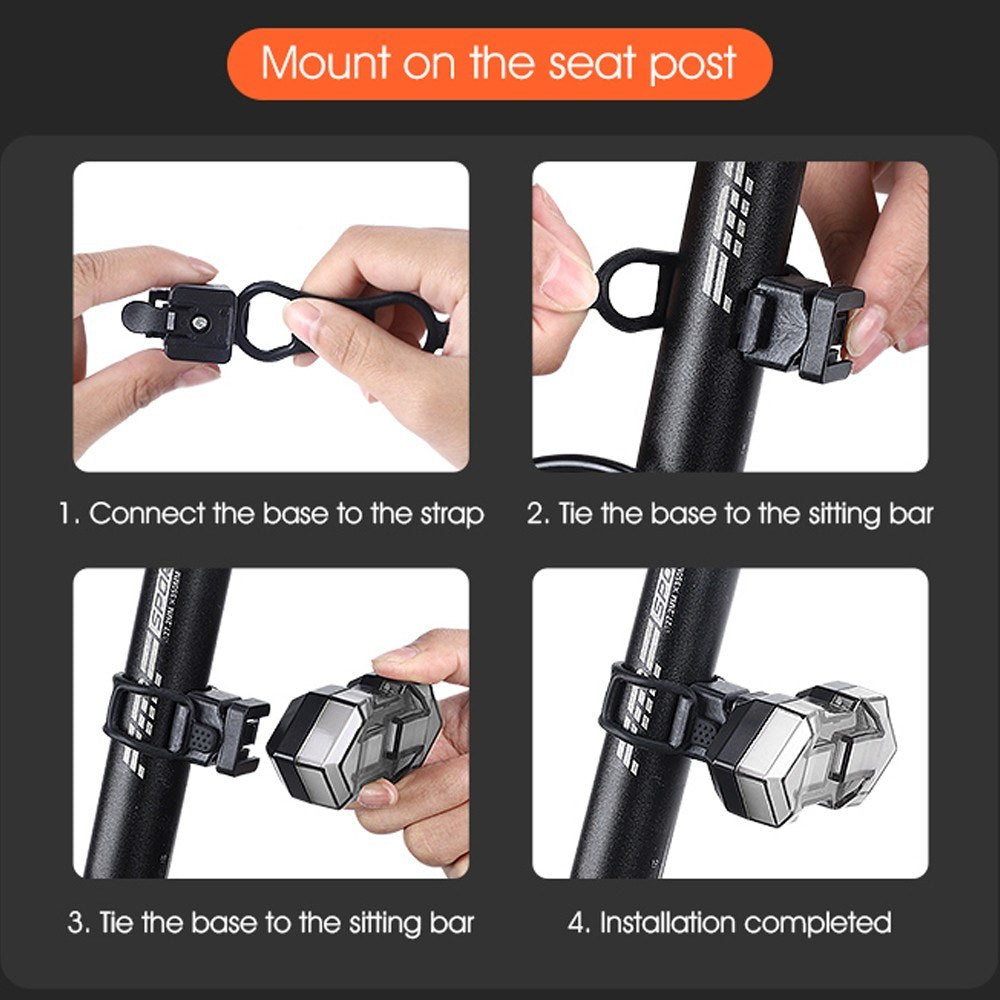 Mount on the seat post

1. Connect the base to the strap

2. Tie the base to the sitting bar

3. Tie the base to the sitting bar

4. Installation completed