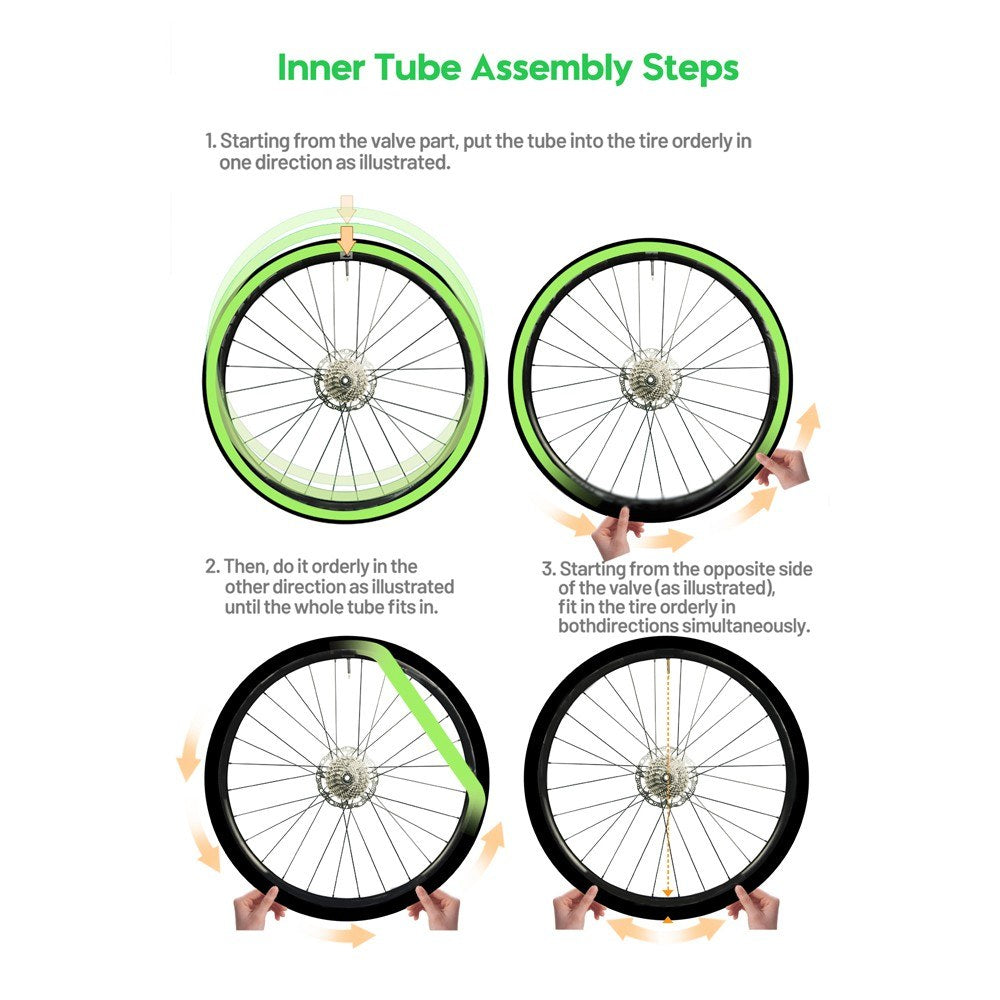 Inner Tube Assembly Steps

1. Starting from the valve part, put the tube into the tire orderly in one direction as illustrated.

2. Then, do it orderly in the other direction as illustrated until the whole tube fits in.

3. Starting from the opposite side of the valve (as illustrated), fit in the tire orderly in bothdirections simultaneously.