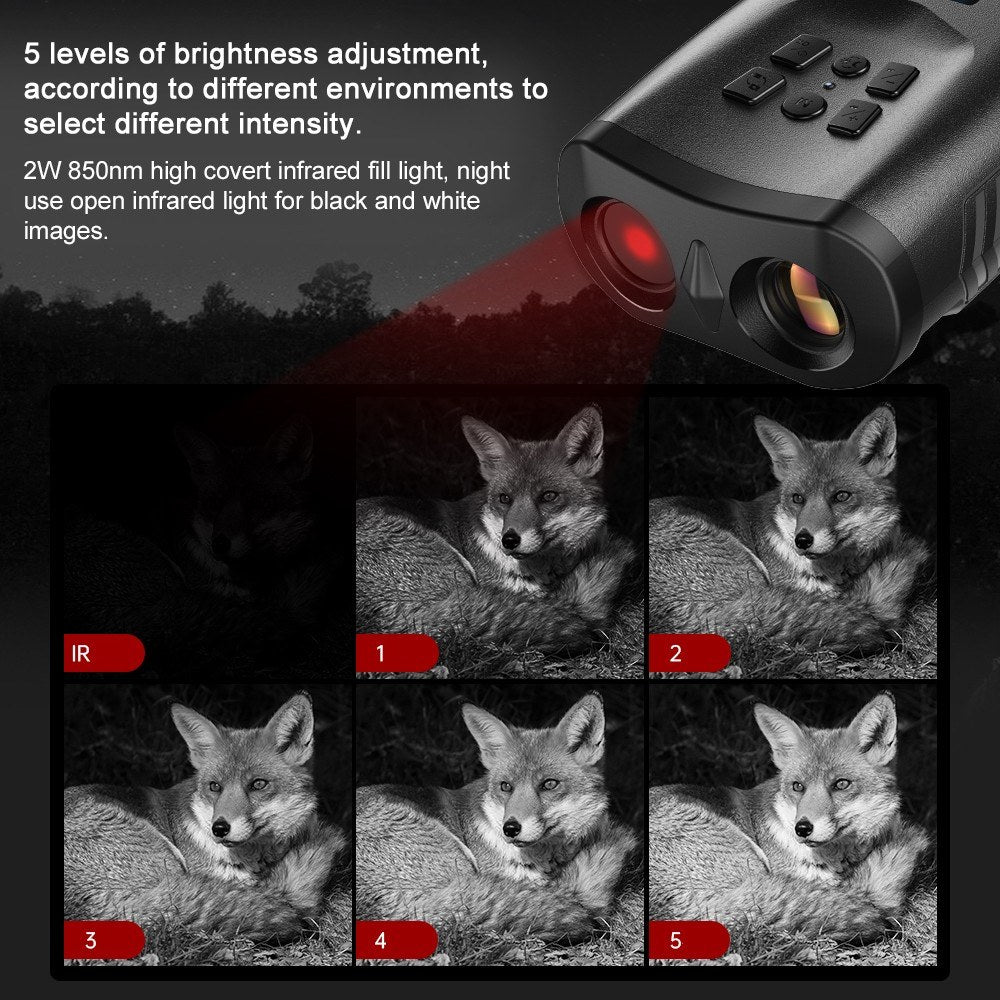 5 levels of brightness adjustment, according to different environments to select different intensity.

2W 850nm high covert infrared fill light, night use open infrared light for black and white images.

IR

1

2

3

4

5