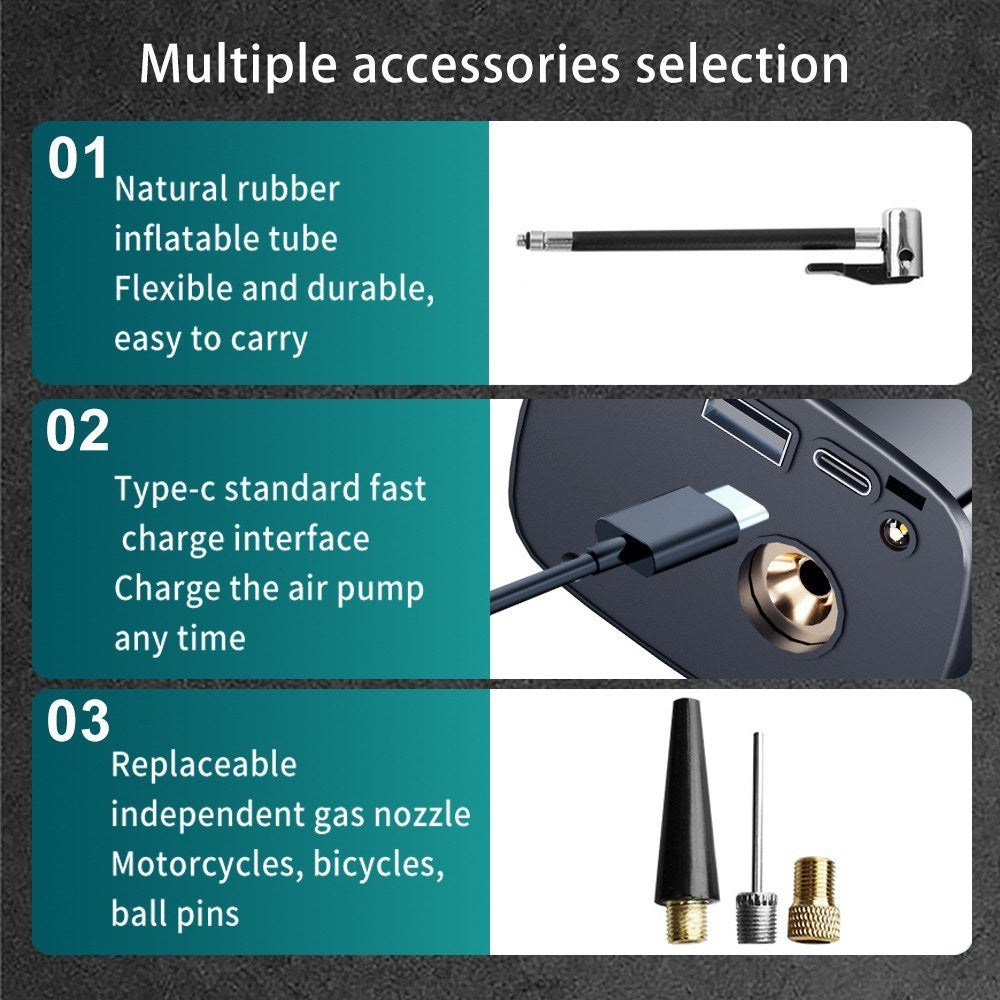 Multiple accessories selection

01
Natural rubber inflatable tube
Flexible and durable, easy to carry

02
Type-c standard fast charge interface
Charge the air pump any time

03
Replaceable independent gas nozzle
Motorcycles, bicycles, ball pins