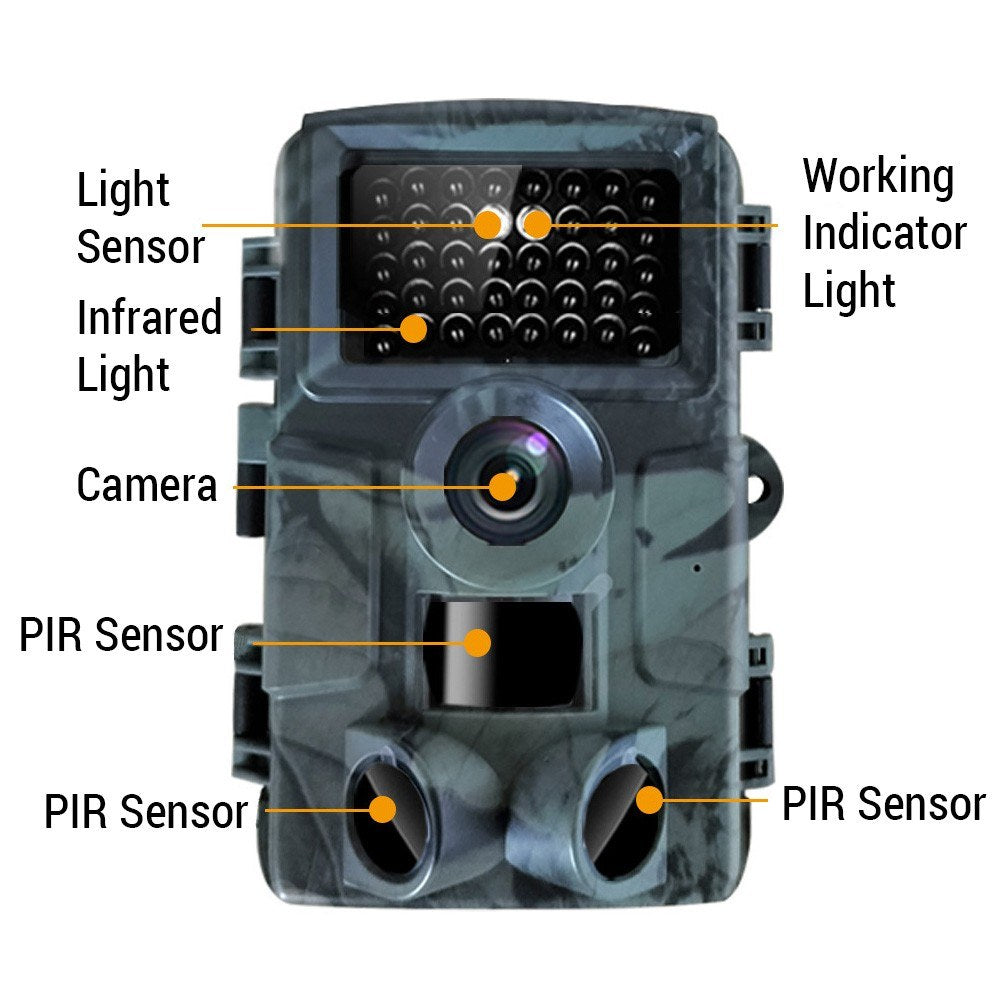 Light Sensor

Working Indicator Light

Infrared Light

Camera

PIR Sensor

PIR Sensor

PIR Sensor