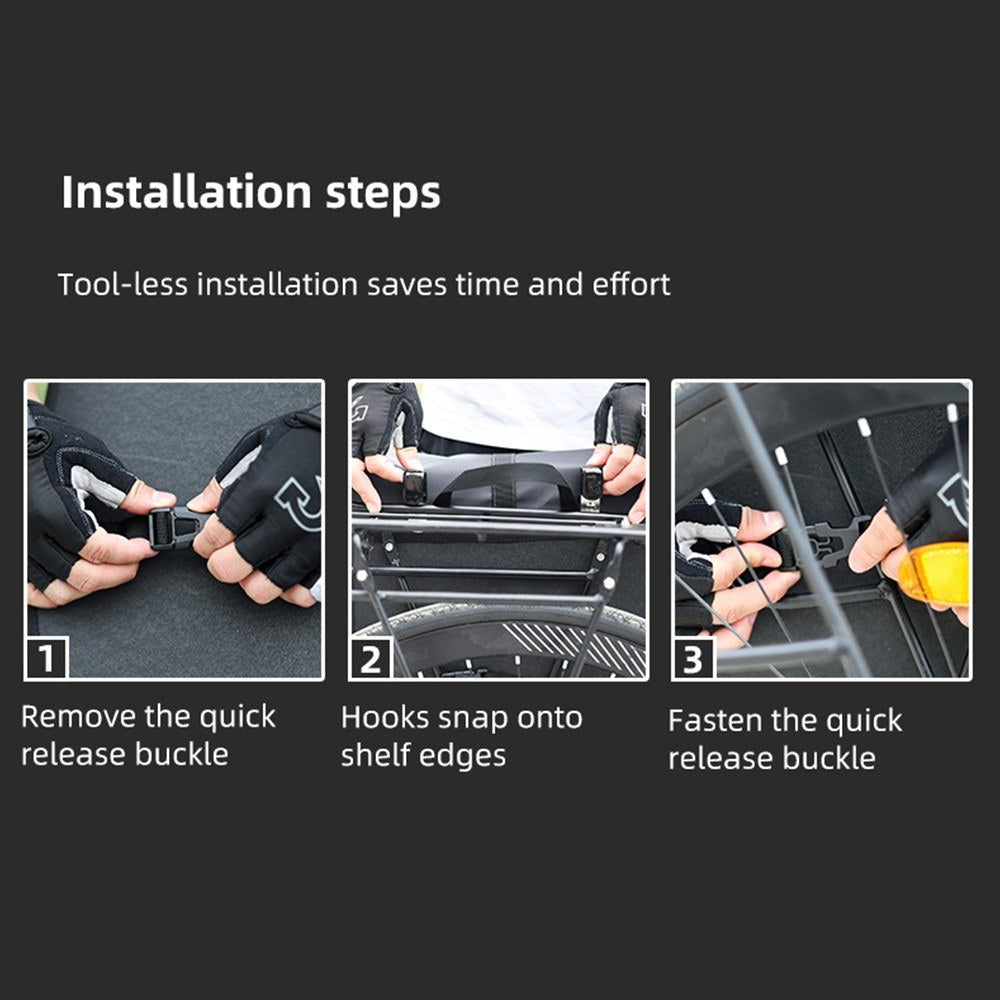 Installation steps

Tool-less installation saves time and effort

1

Remove the quick release buckle

2

Hooks snap onto shelf edges

3

Fasten the quick release buckle