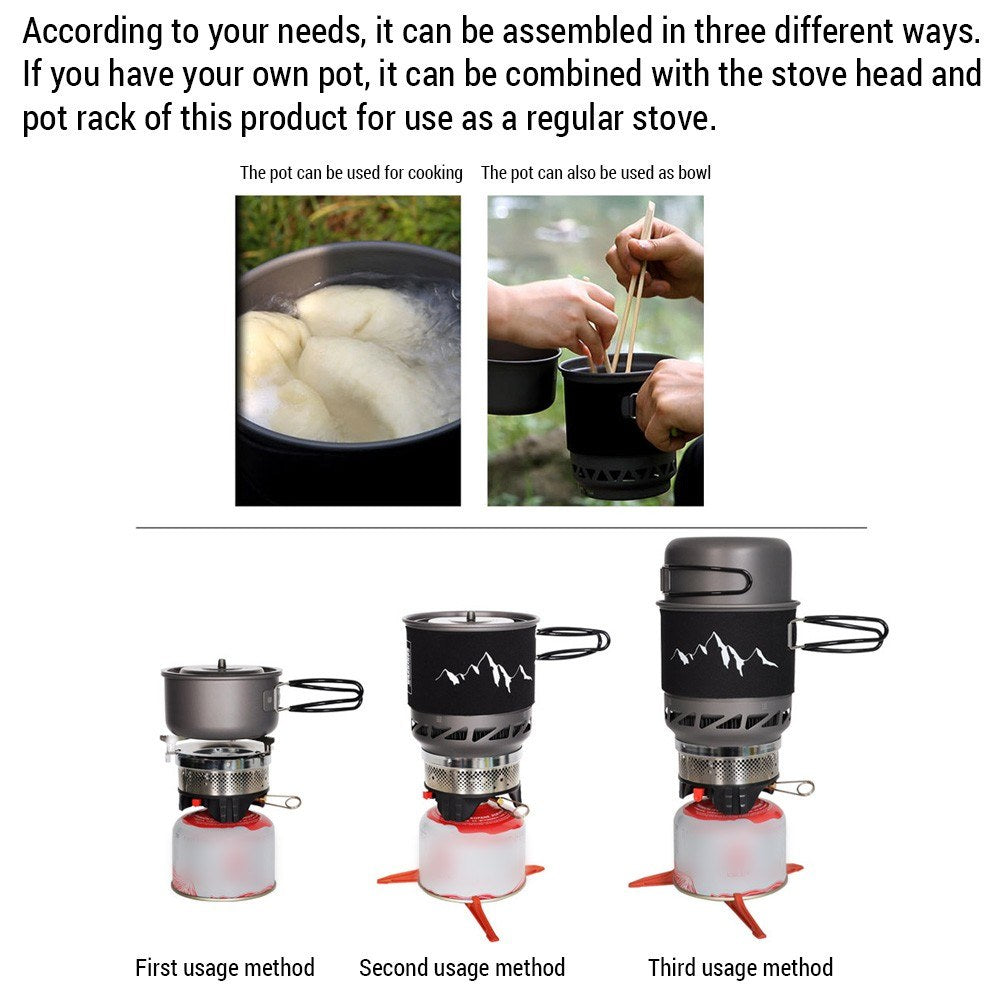 According to your needs, it can be assembled in three different ways. If you have your own pot, it can be combined with the stove head and pot rack of this product for use as a regular stove.

The pot can be used for cooking

The pot can also be used as bowl

First usage method

Second usage method

Third usage method