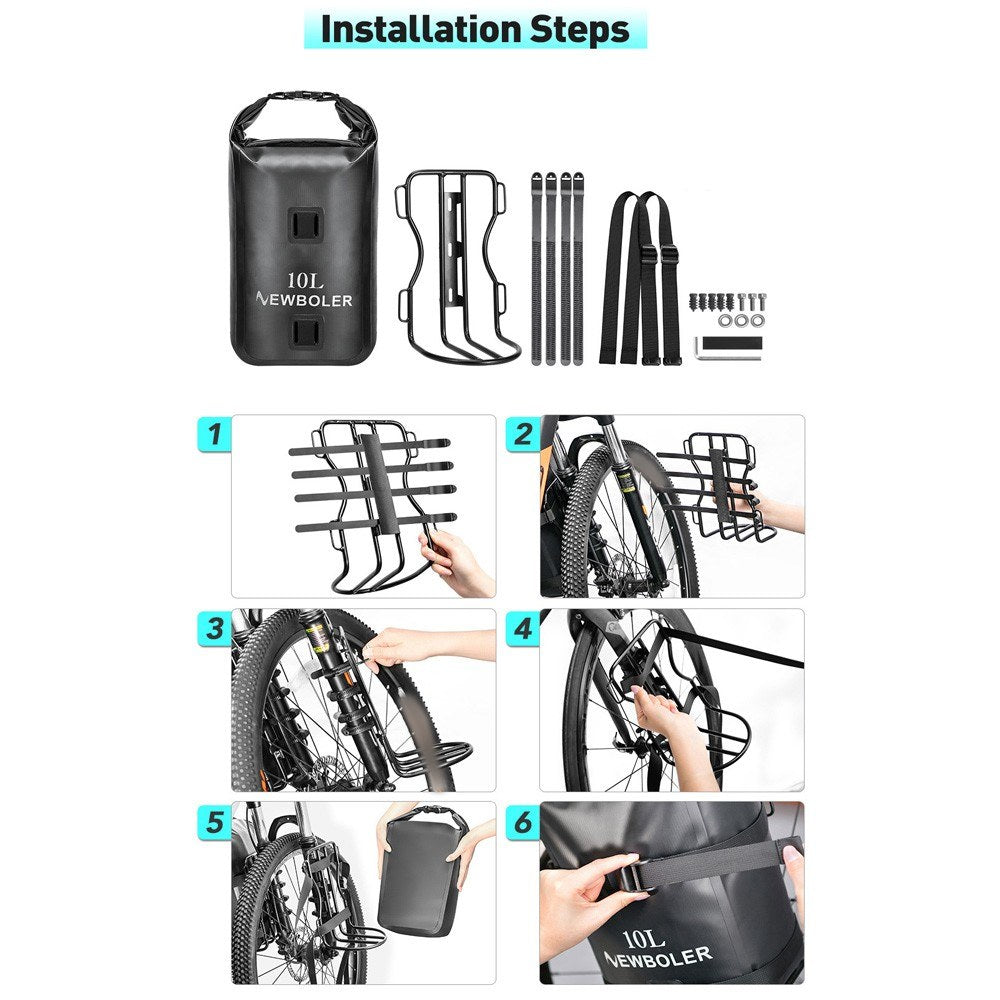 Installation Steps

10L
NEWBOLER

1

2

3

4

5

6

10L
NEWBOLER