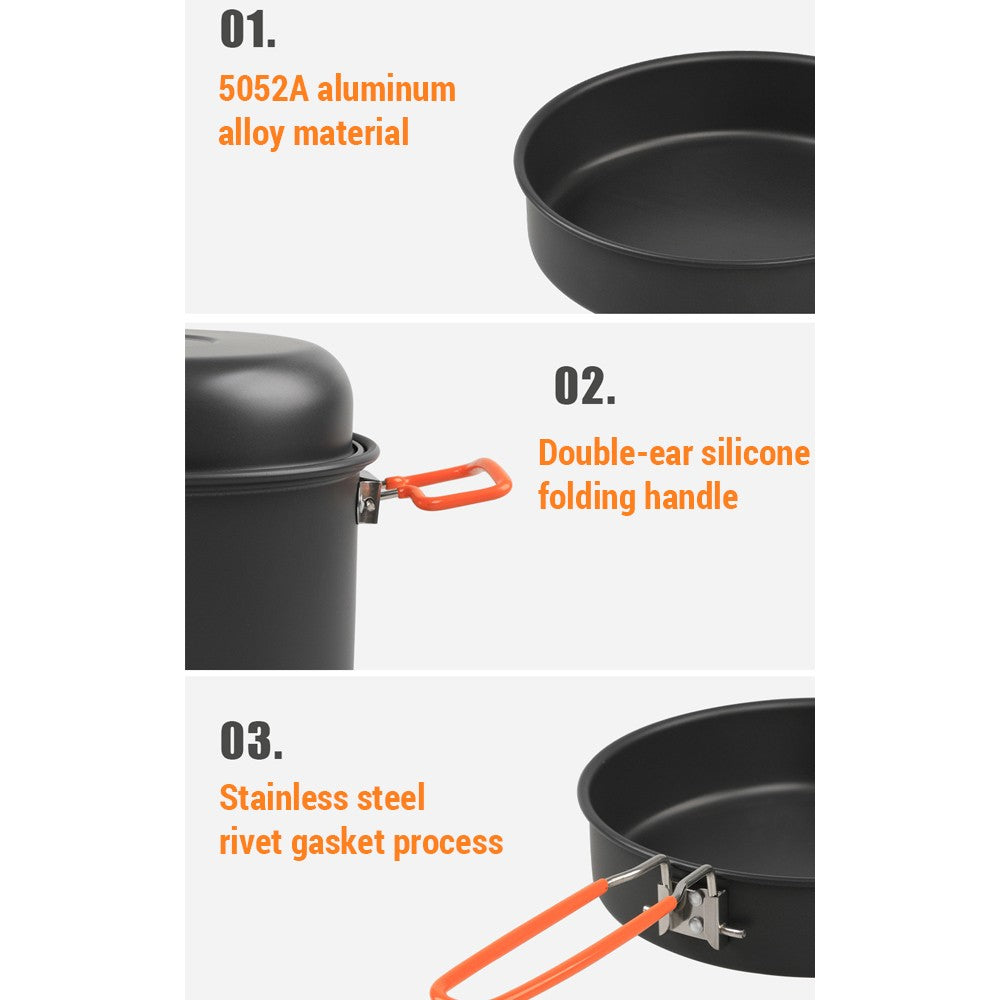 01.

5052A aluminum alloy material

02.

Double-ear silicone folding handle

03.

Stainless steel rivet gasket process