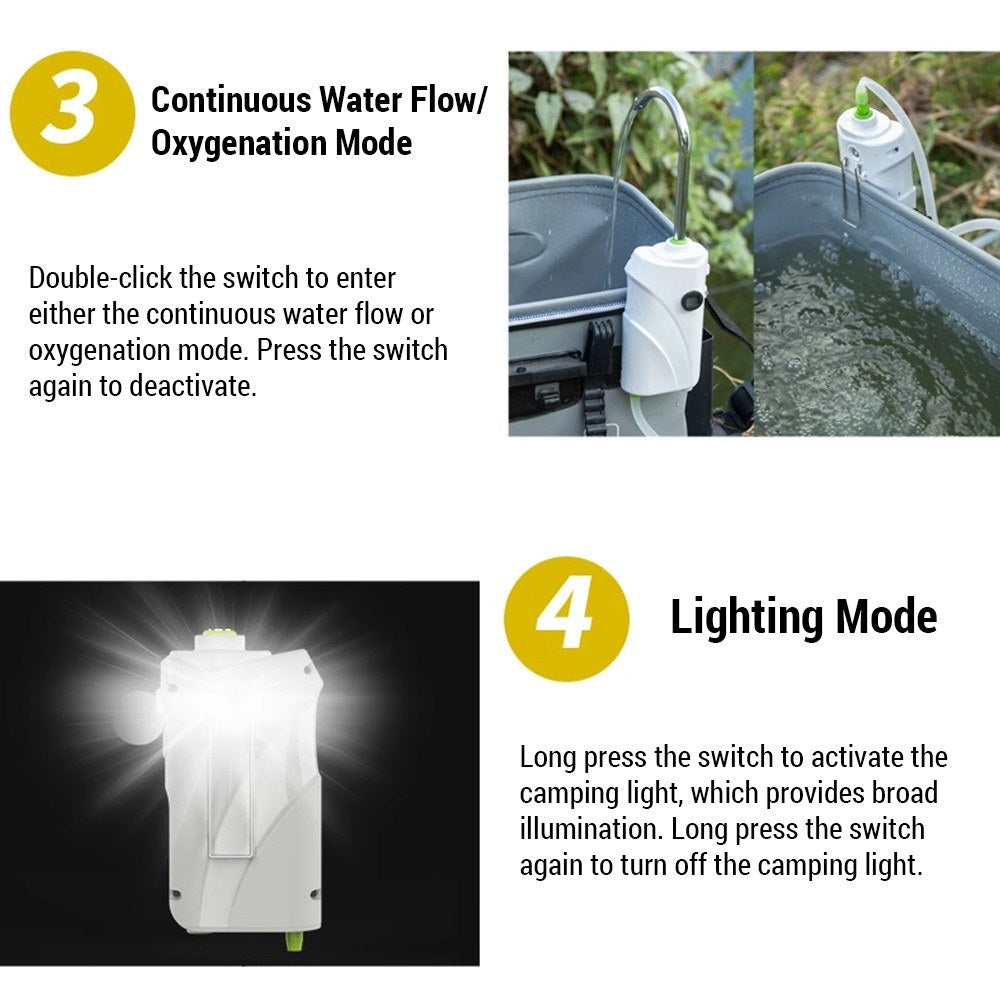 3

Continuous Water Flow/ Oxygenation Mode

Double-click the switch to enter either the continuous water flow or oxygenation mode. Press the switch again to deactivate.

4

Lighting Mode

Long press the switch to activate the camping light, which provides broad illumination. Long press the switch again to turn off the camping light.