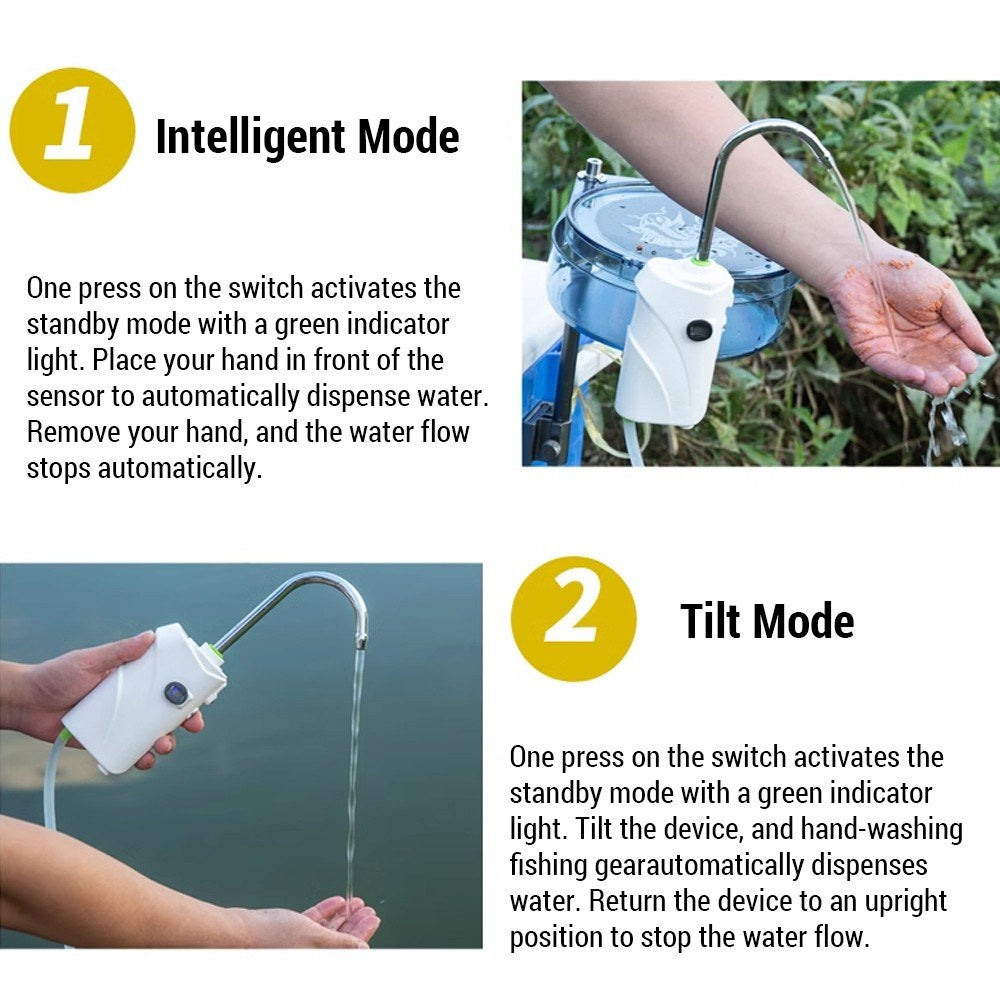 1 Intelligent Mode

One press on the switch activates the standby mode with a green indicator light. Place your hand in front of the sensor to automatically dispense water. Remove your hand, and the water flow stops automatically.

2 Tilt Mode

One press on the switch activates the standby mode with a green indicator light. Tilt the device, and hand-washing fishing gearautomatically dispenses water. Return the device to an upright position to stop the water flow.