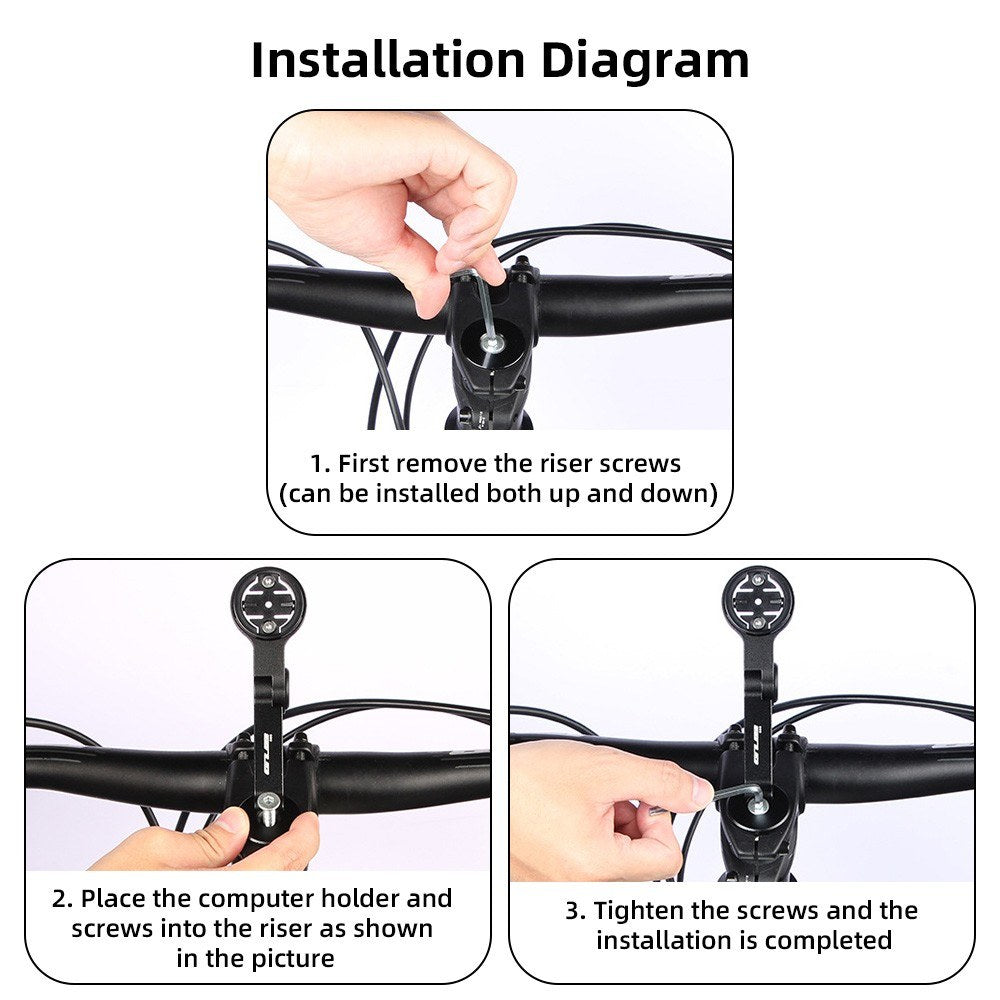 Installation Diagram

1. First remove the riser screws (can be installed both up and down)

GUB

2. Place the computer holder and screws into the riser as shown in the picture

GUB

3. Tighten the screws and the installation is completed