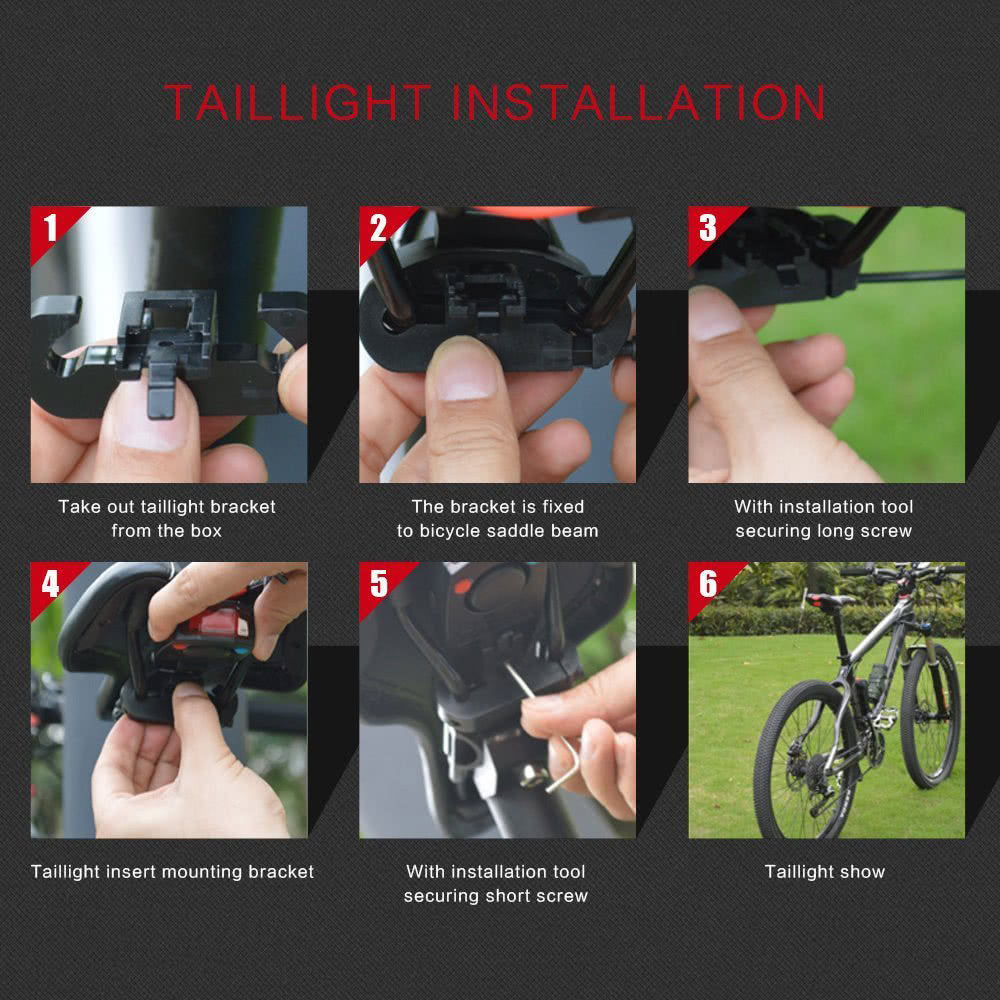 TAILLIGHT INSTALLATION

1

Take out taillight bracket from the box

2

The bracket is fixed to bicycle saddle beam

3

With installation tool securing long screw

4

Taillight insert mounting bracket

5

With installation tool securing short screw

6

Taillight show