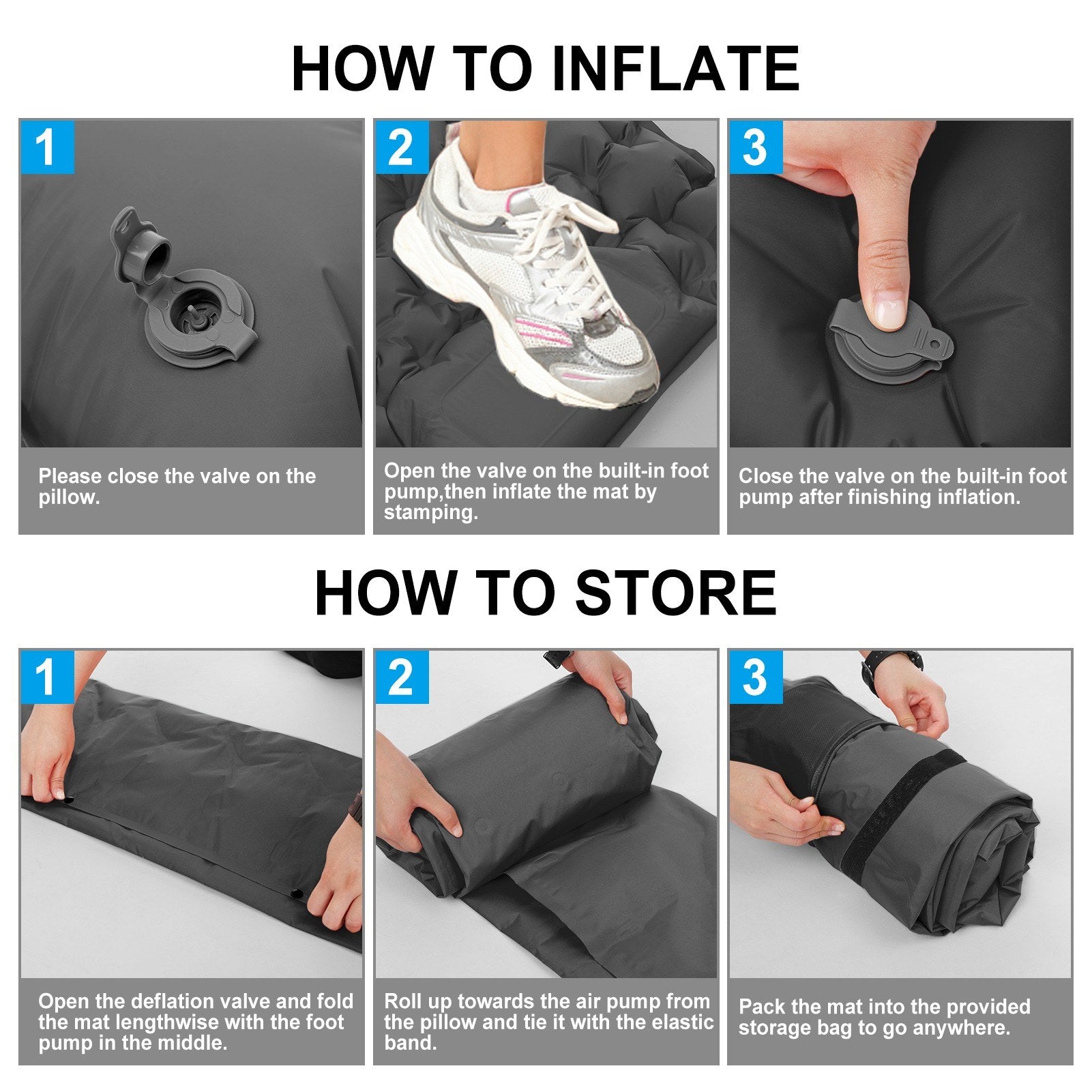 HOW TO INFLATE

1

Please close the valve on the pillow.

2

Open the valve on the built-in foot pump,then inflate the mat by stamping.

3

Close the valve on the built-in foot pump after finishing inflation.

HOW TO STORE

1

Open the deflation valve and fold the mat lengthwise with the foot pump in the middle.

2

Roll up towards the air pump from the pillow and tie it with the elastic band.

3

Pack the mat into the provided storage bag to go anywhere.