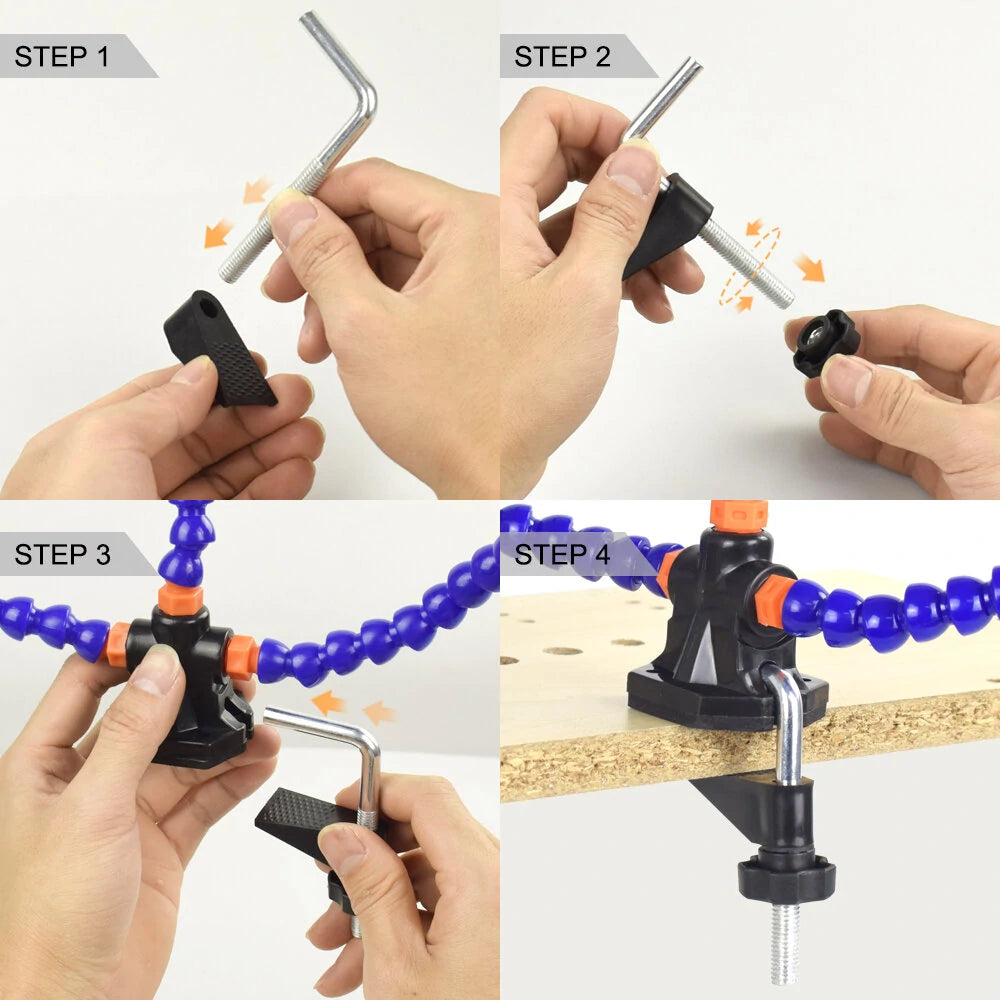 STEP 1

STEP 2

STEP 3

STEP 4