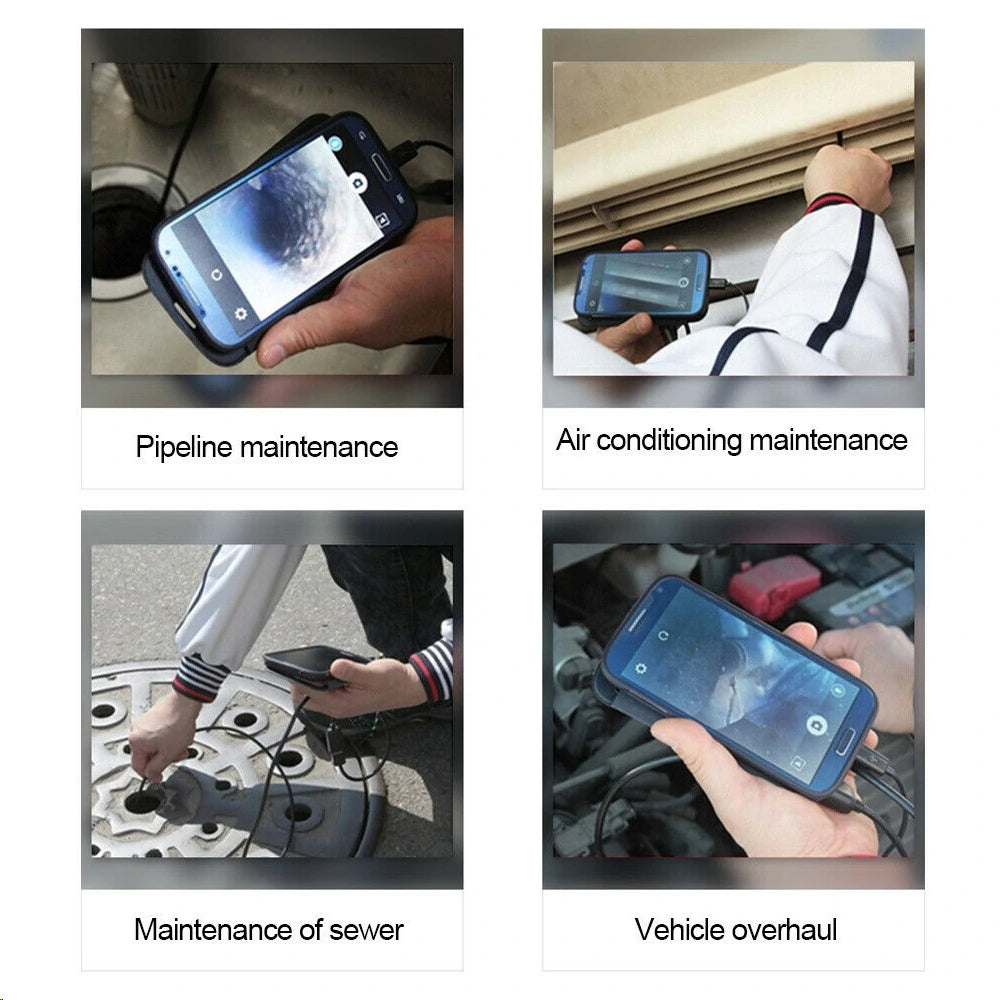 Pipeline maintenance

Air conditioning maintenance

Maintenance of sewer

Vehicle overhaul